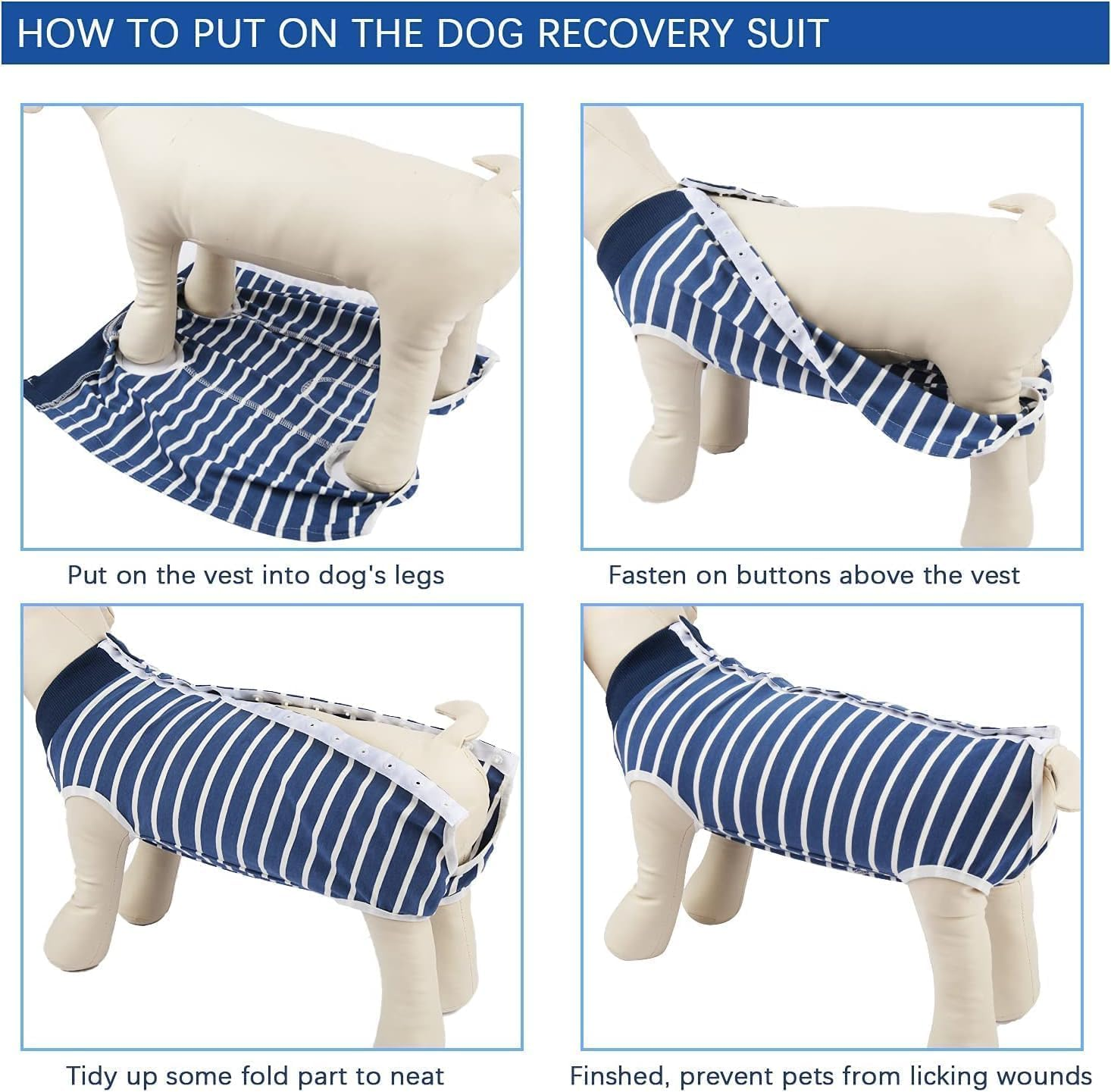 HOW TO PUT ON THE DOG RECOVERY SUIT

Put on the vest into dog's legs

Fasten on buttons above the vest

Tidy up some fold part to neat

Finshed, prevent pets from licking wounds