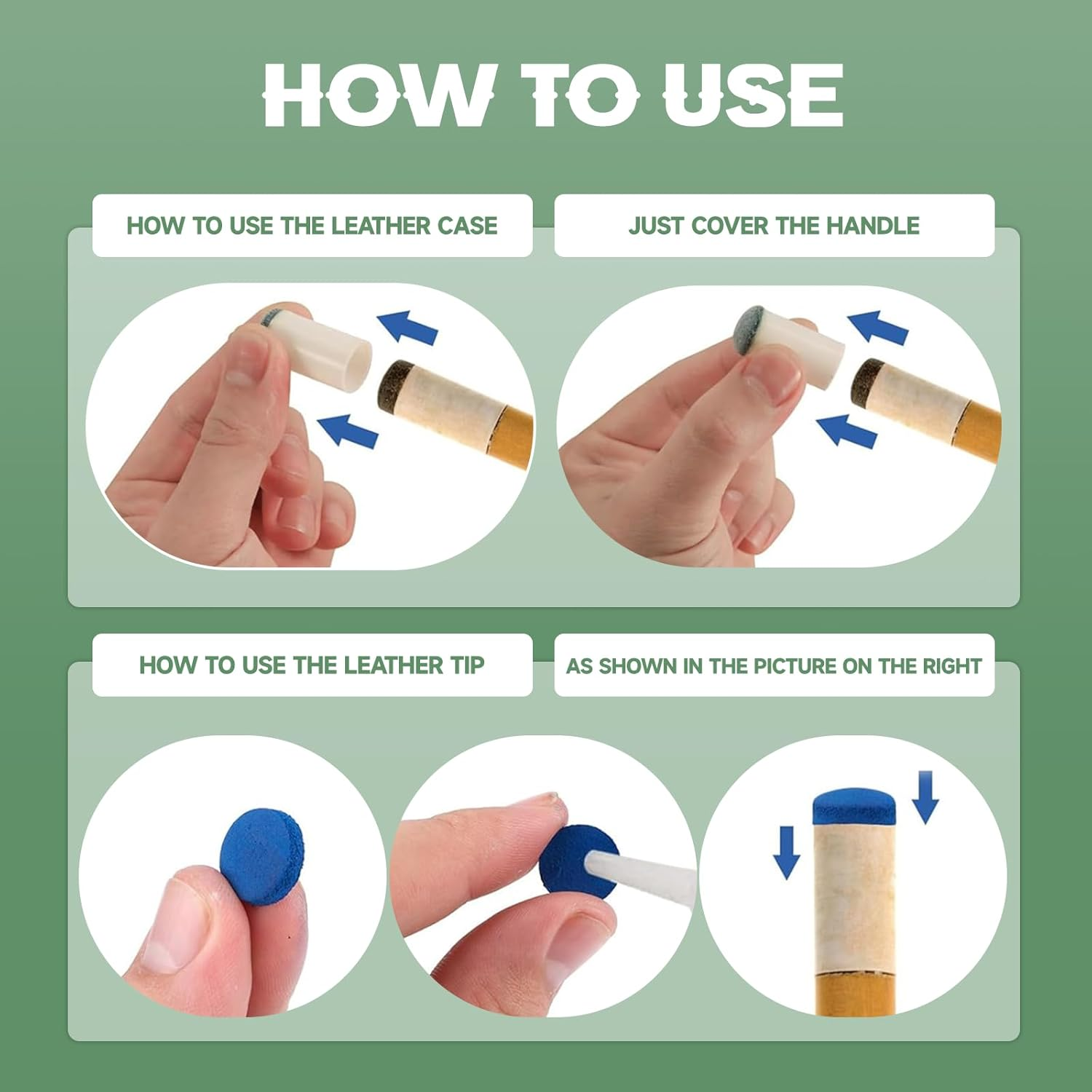 HOW TO USE

HOW TO USE THE LEATHER CASE

JUST COVER THE HANDLE

HOW TO USE THE LEATHER TIP

AS SHOWN IN THE PICTURE ON THE RIGHT