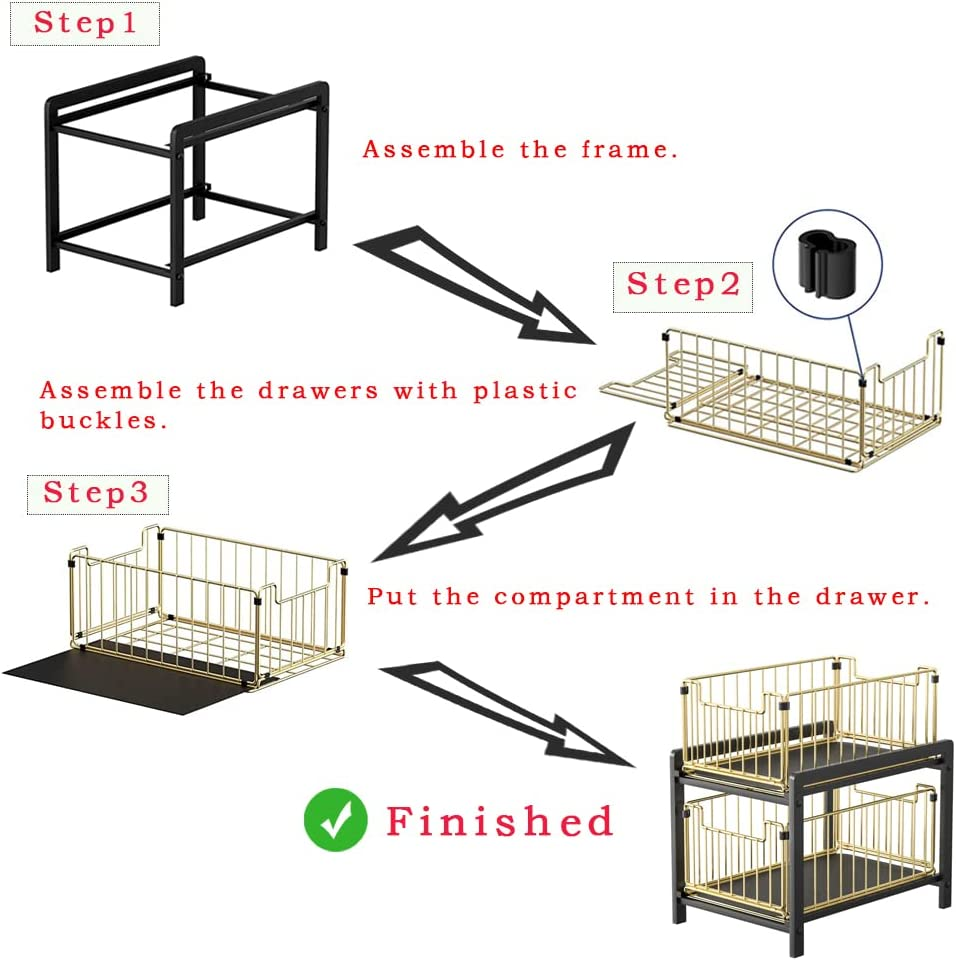 Step1

Assemble the frame.

Step2

Assemble the drawers with plastic buckles.

Step3

Put the compartment in the drawer.

Finished