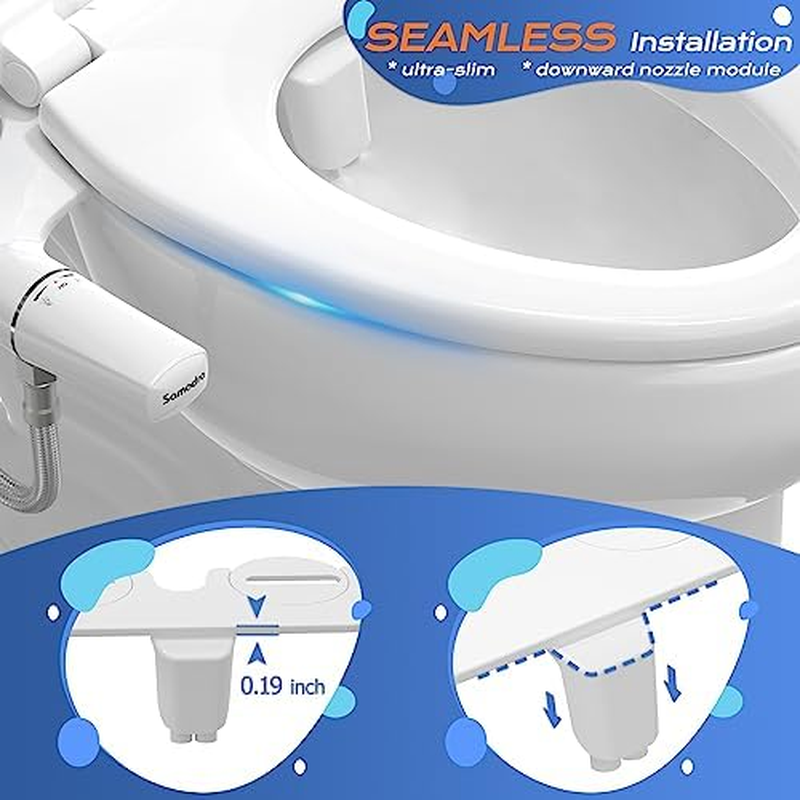 SEAMLESS Installation
* ultra-slim * downward nozzle module

Samodra

0.19 inch