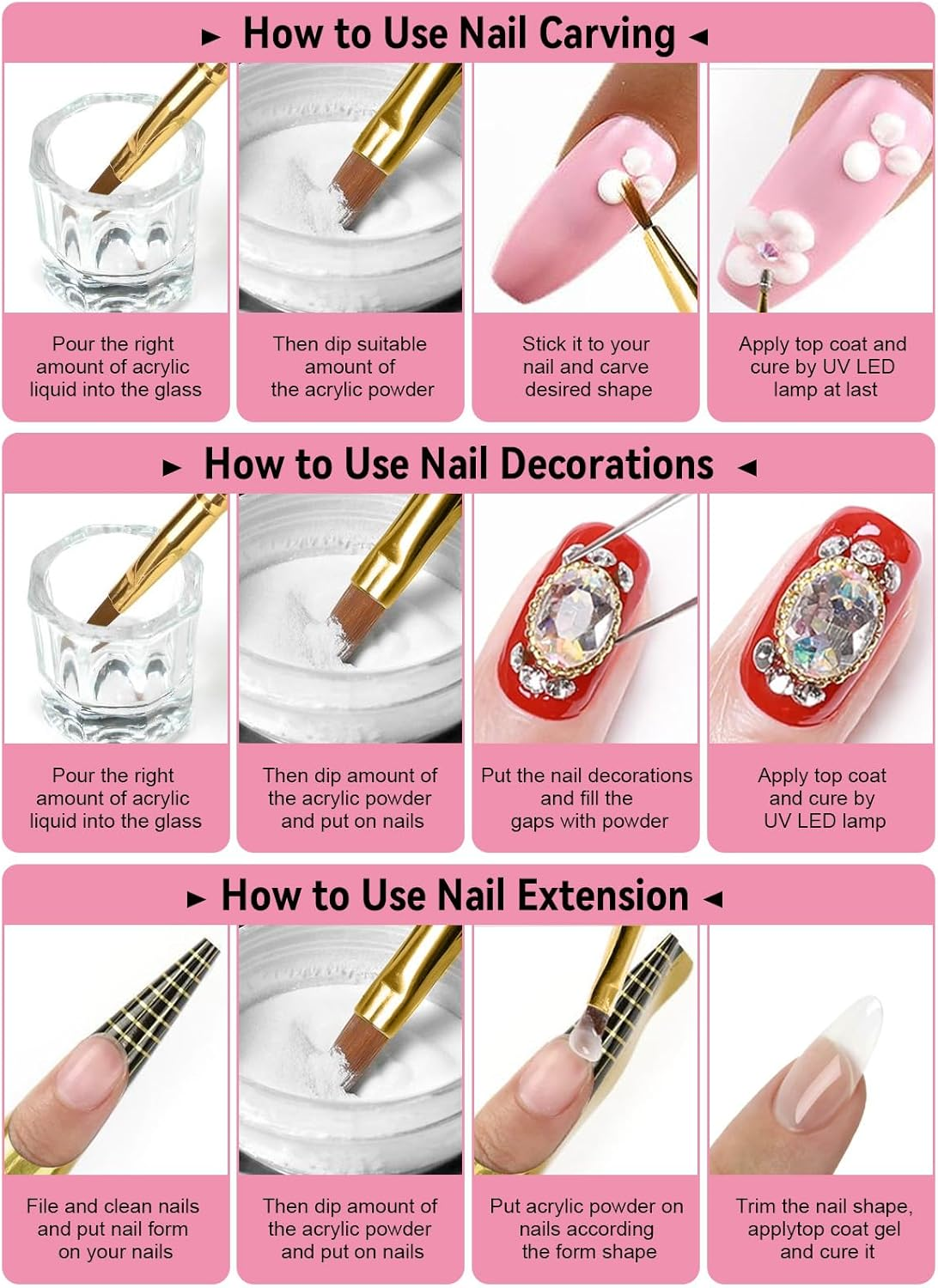 ► How to Use Nail Carving ◄

Pour the right amount of acrylic liquid into the glass

Then dip suitable amount of the acrylic powder

Stick it to your nail and carve desired shape

Apply top coat and cure by UV LED lamp at last

► How to Use Nail Decorations ◄

Pour the right amount of acrylic liquid into the glass

Then dip amount of the acrylic powder and put on nails

Put the nail decorations and fill the gaps with powder

Apply top coat and cure by UV LED lamp

► How to Use Nail Extension ◄

File and clean nails and put nail form on your nails

Then dip amount of the acrylic powder and put on nails

Put acrylic powder on nails according the form shape

Trim the nail shape, applytop coat gel and cure it