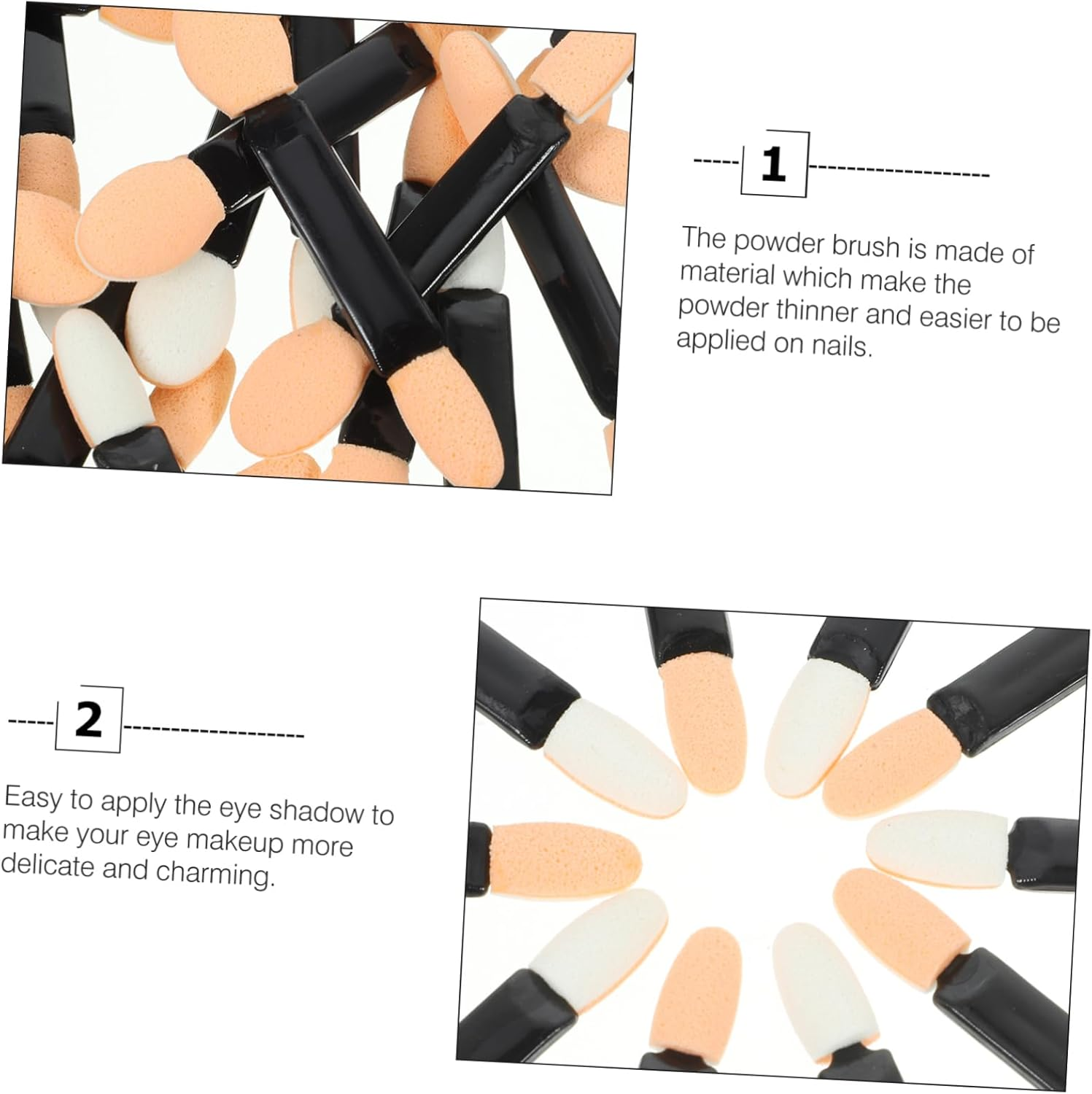 1

The powder brush is made of material which make the powder thinner and easier to be applied on nails.

2

Easy to apply the eye shadow to make your eye makeup more delicate and charming.