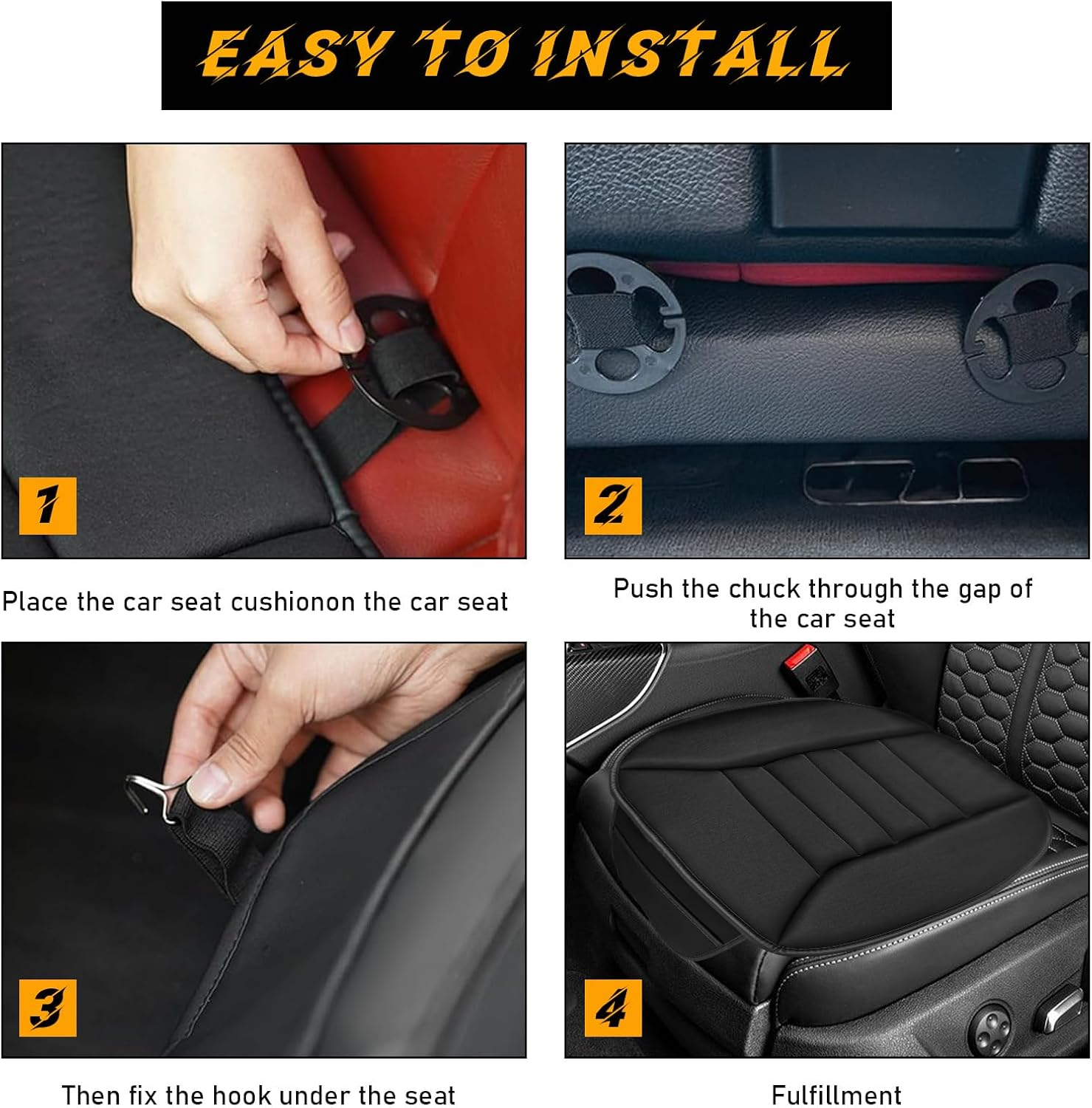 EASY TO INSTALL

1

Place the car seat cushionon the car seat

2

Push the chuck through the gap of the car seat

3

Then fix the hook under the seat

4

Fulfillment