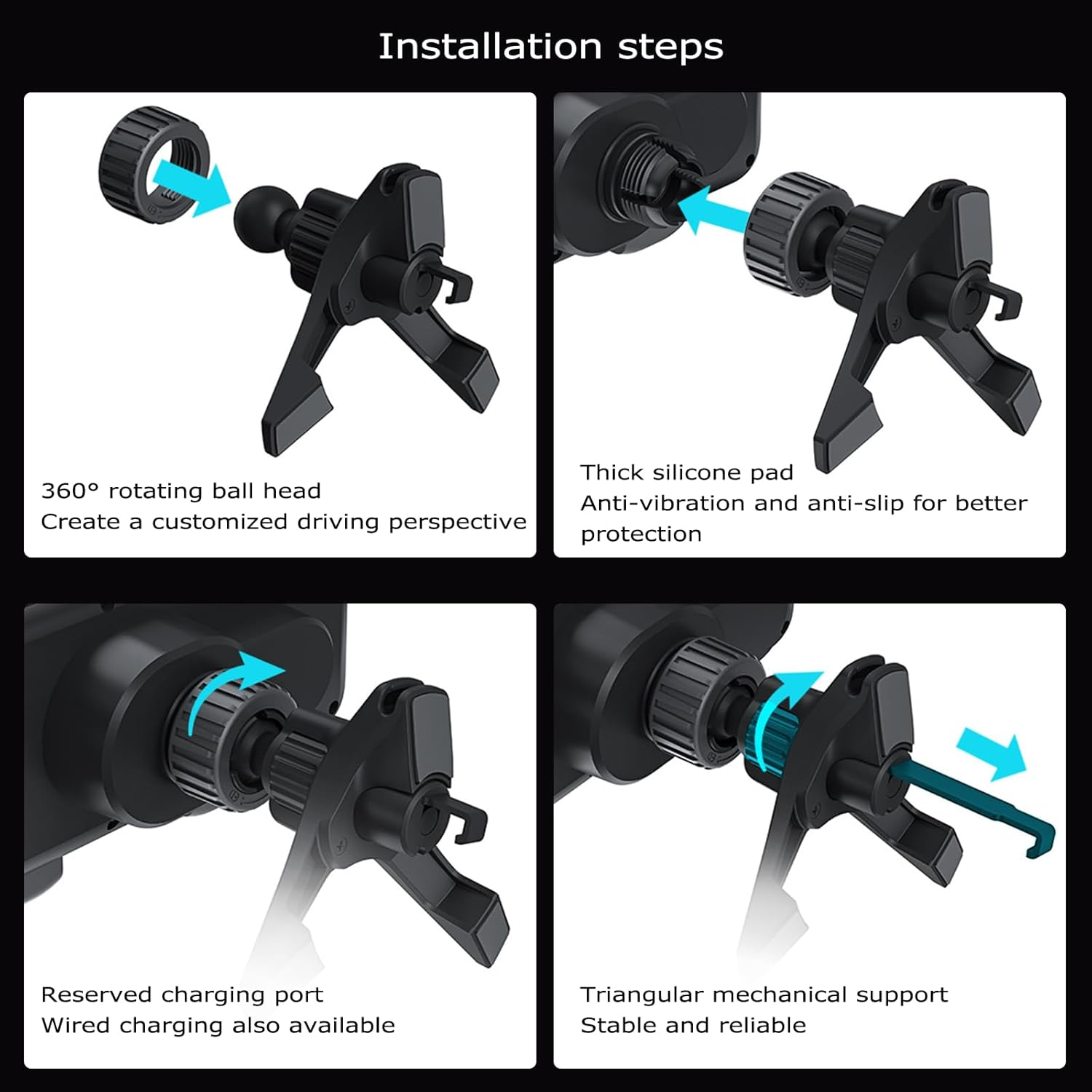 Installation steps

360° rotating ball head
Create a customized driving perspective

Thick silicone pad
Anti-vibration and anti-slip for better protection

Reserved charging port
Wired charging also available

Triangular mechanical support
Stable and reliable