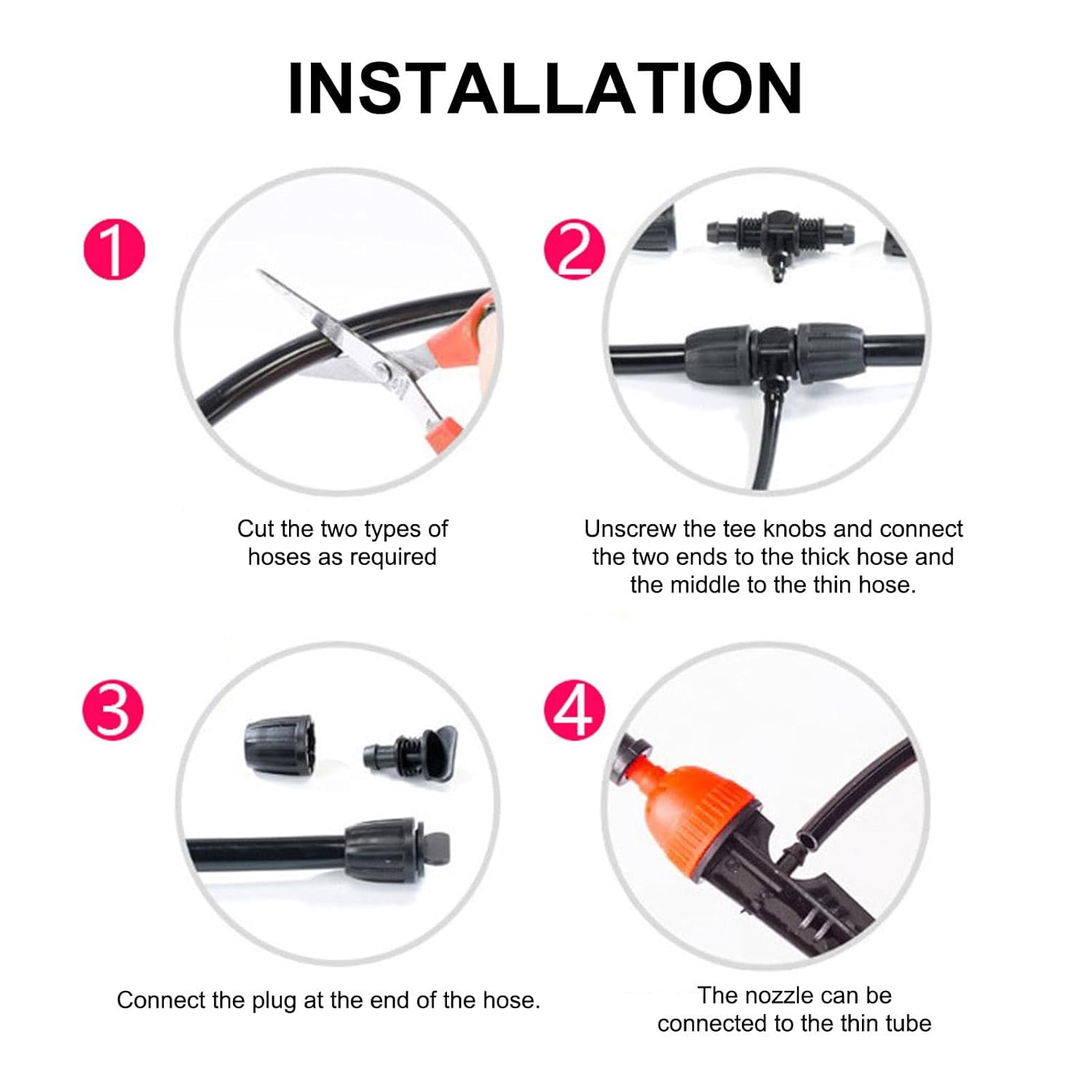 INSTALLATION

1

Cut the two types of hoses as required

2

Unscrew the tee knobs and connect the two ends to the thick hose and the middle to the thin hose.

3

Connect the plug at the end of the hose.

4

The nozzle can be connected to the thin tube