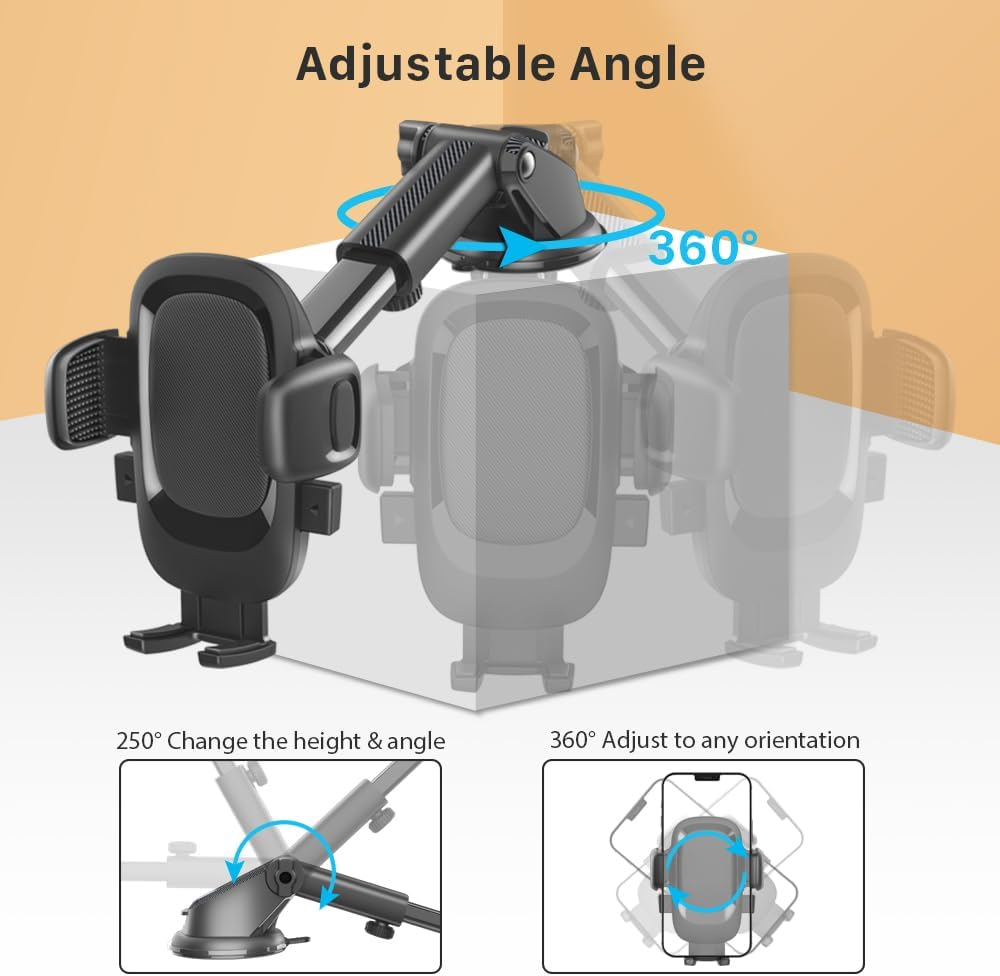 Adjustable Angle

360°

250° Change the height & angle

360° Adjust to any orientation