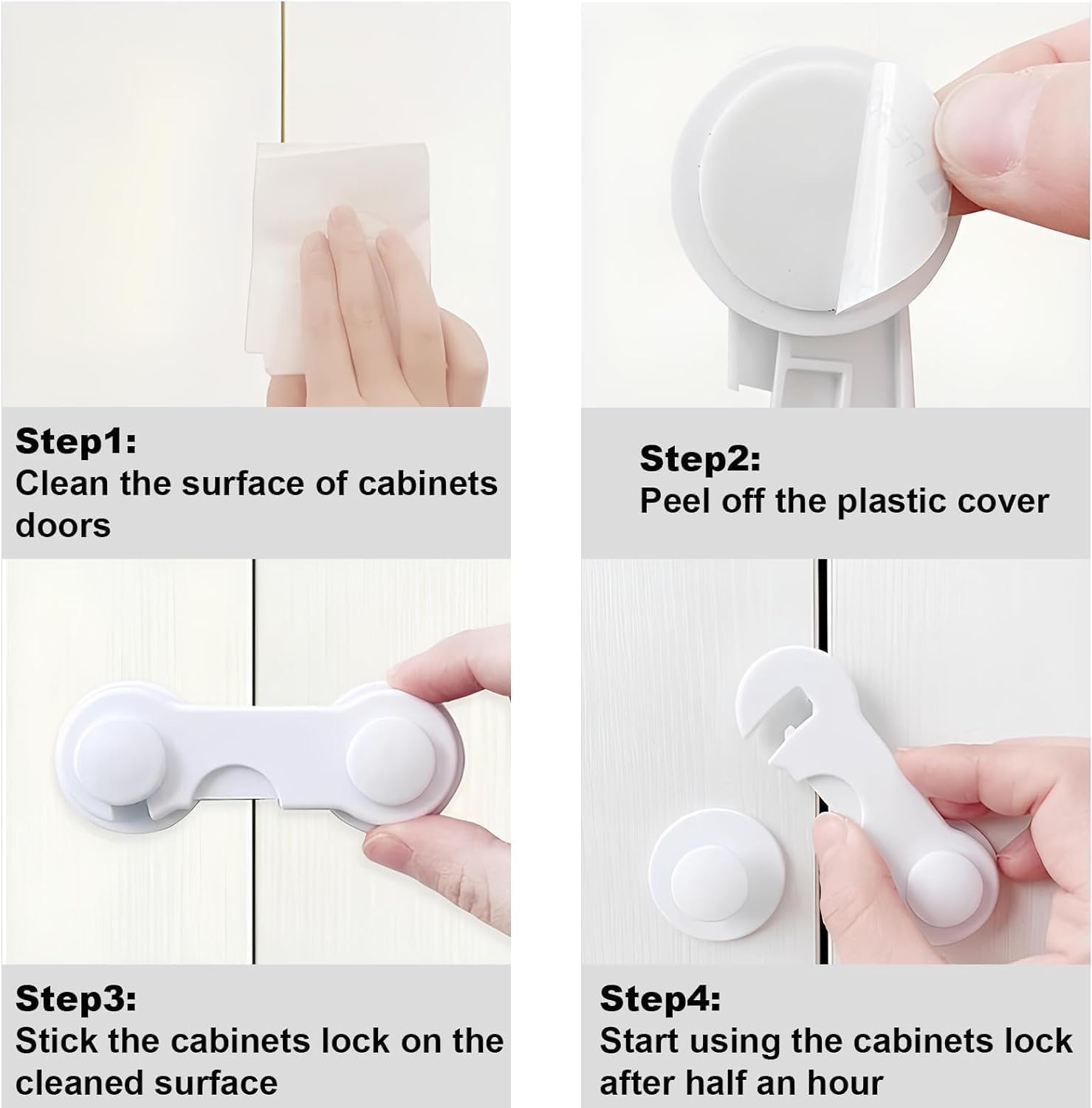 Step1:
Clean the surface of cabinets doors

Step2:
Peel off the plastic cover

Step3:
Stick the cabinets lock on the cleaned surface

Step4:
Start using the cabinets lock after half an hour