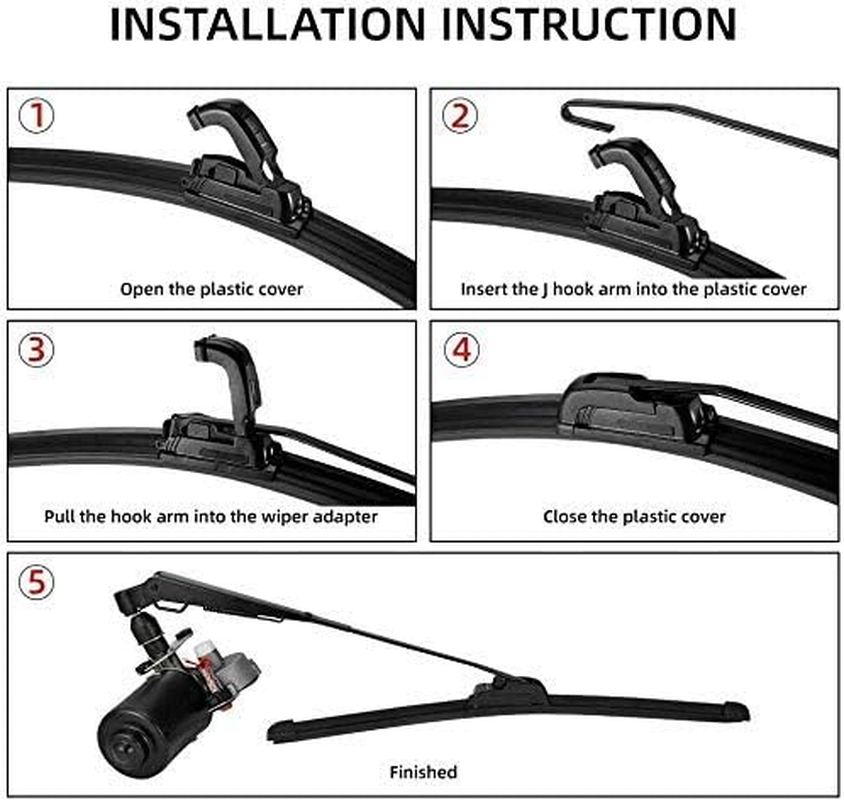 INSTALLATION INSTRUCTION

1
Open the plastic cover

2
Insert the J hook arm into the plastic cover

3
Pull the hook arm into the wiper adapter

4
Close the plastic cover

5
Finished