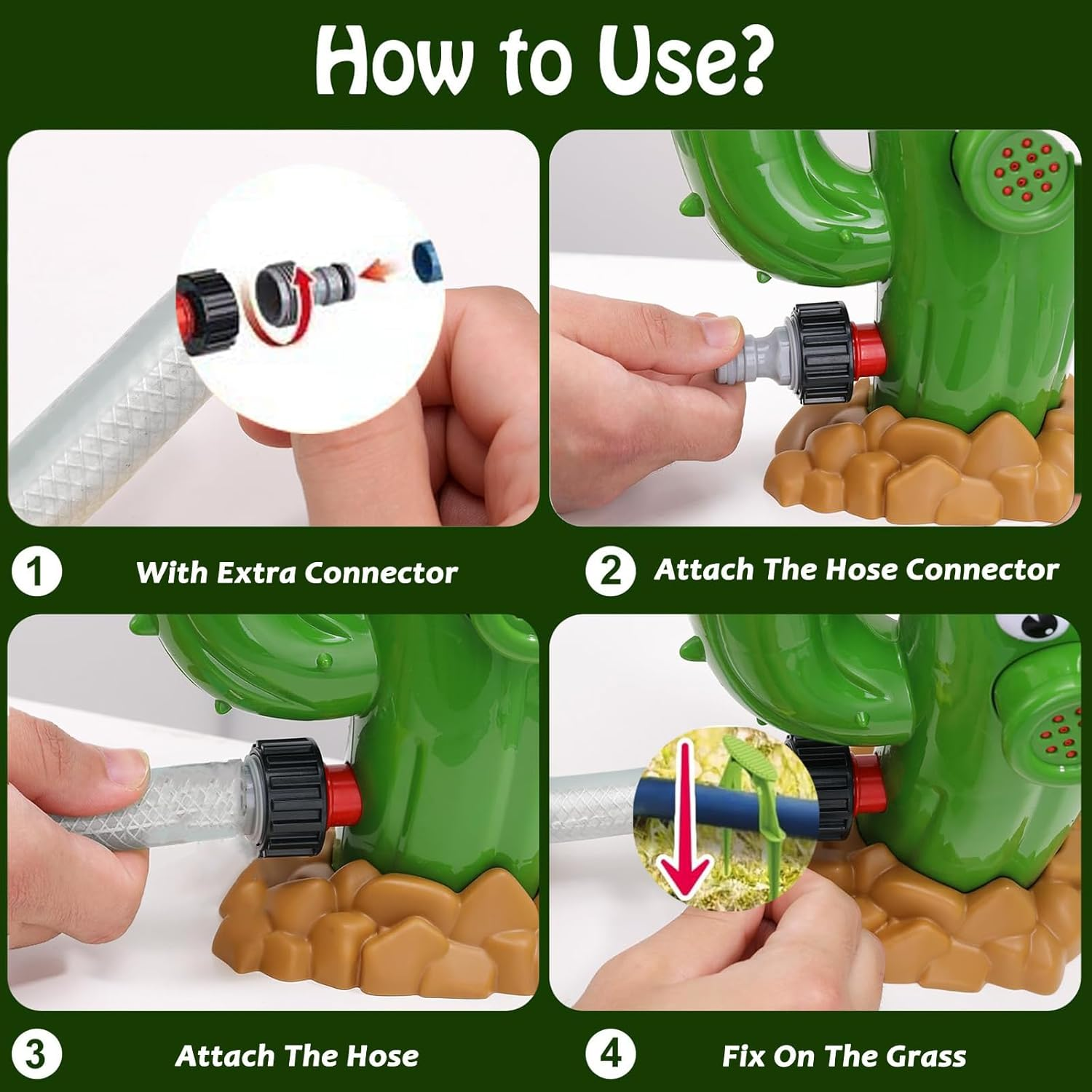 How to Use?

1 With Extra Connector

2 Attach The Hose Connector

3 Attach The Hose

4 Fix On The Grass