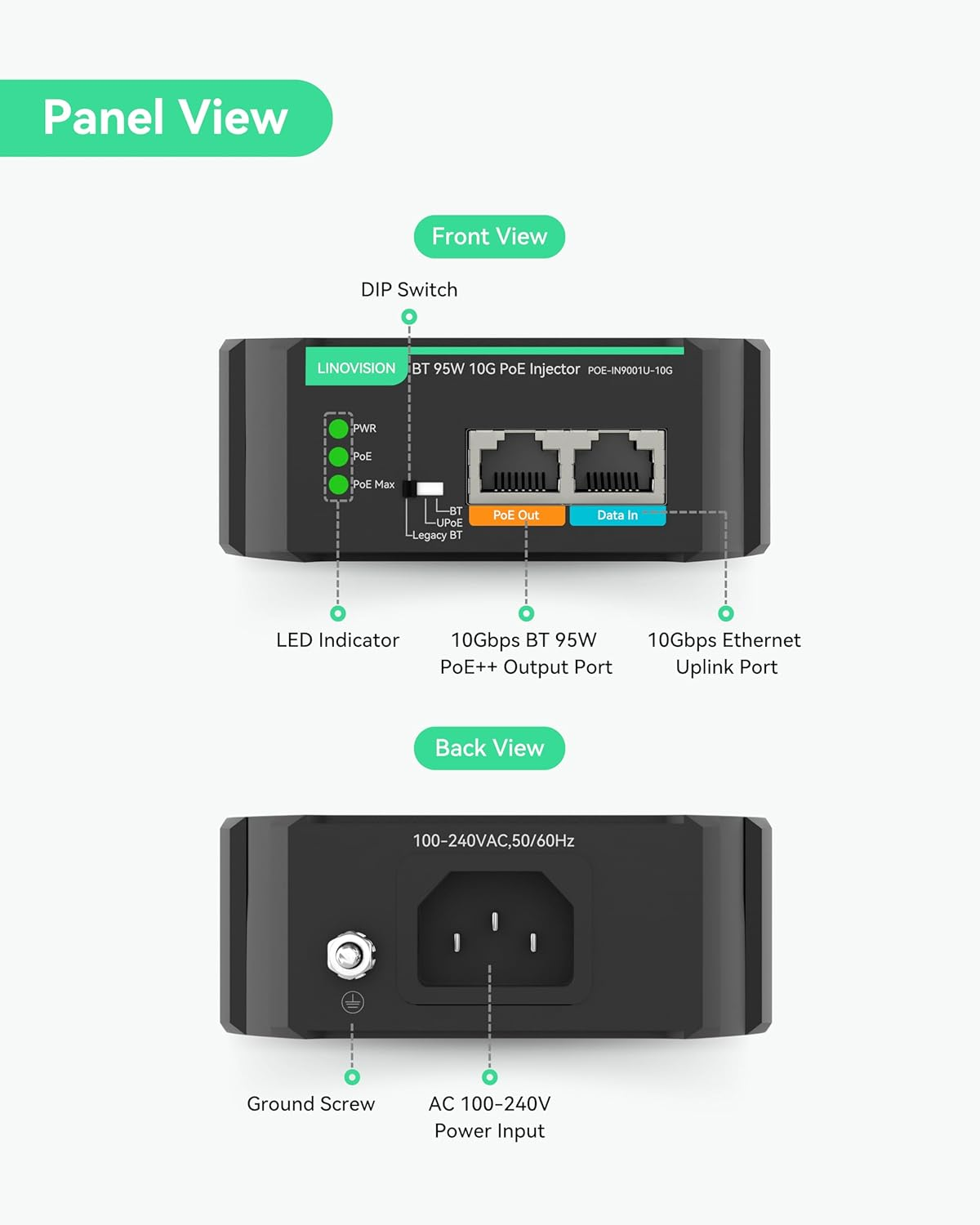 Panel View

Front View

DIP Switch

LINOVISION BT 95W 10G PoE Injector POE-IN9001U-10G

PWR
PoE
PoE Max

BT
UPoE
Legacy BT

PoE Out
Data In

LED Indicator

10Gbps BT 95W PoE++ Output Port

10Gbps Ethernet Uplink Port

Back View

100-240VAC,50/60Hz

Ground Screw

AC 100-240V Power Input