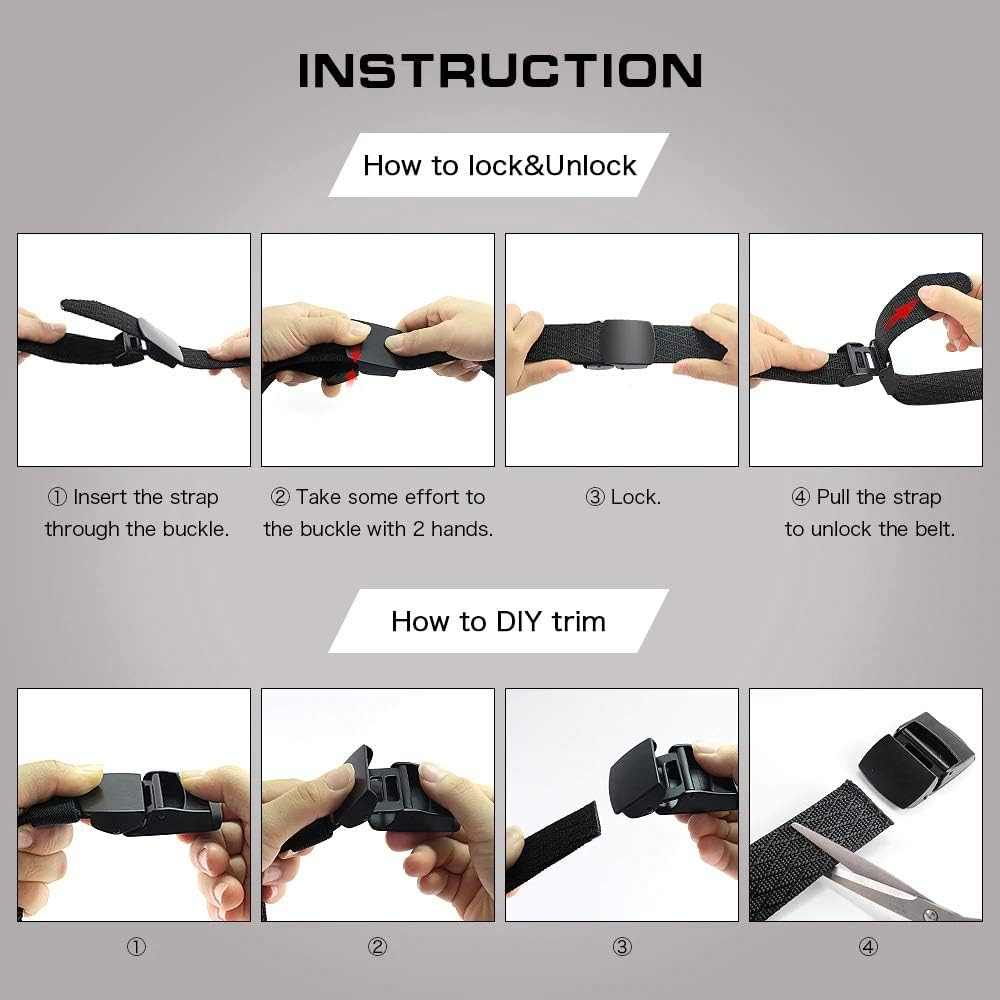 INSTRUCTION

How to lock&Unlock

① Insert the strap through the buckle.

② Take some effort to the buckle with 2 hands.

③ Lock.

④ Pull the strap to unlock the belt.

How to DIY trim

①

②

③

④