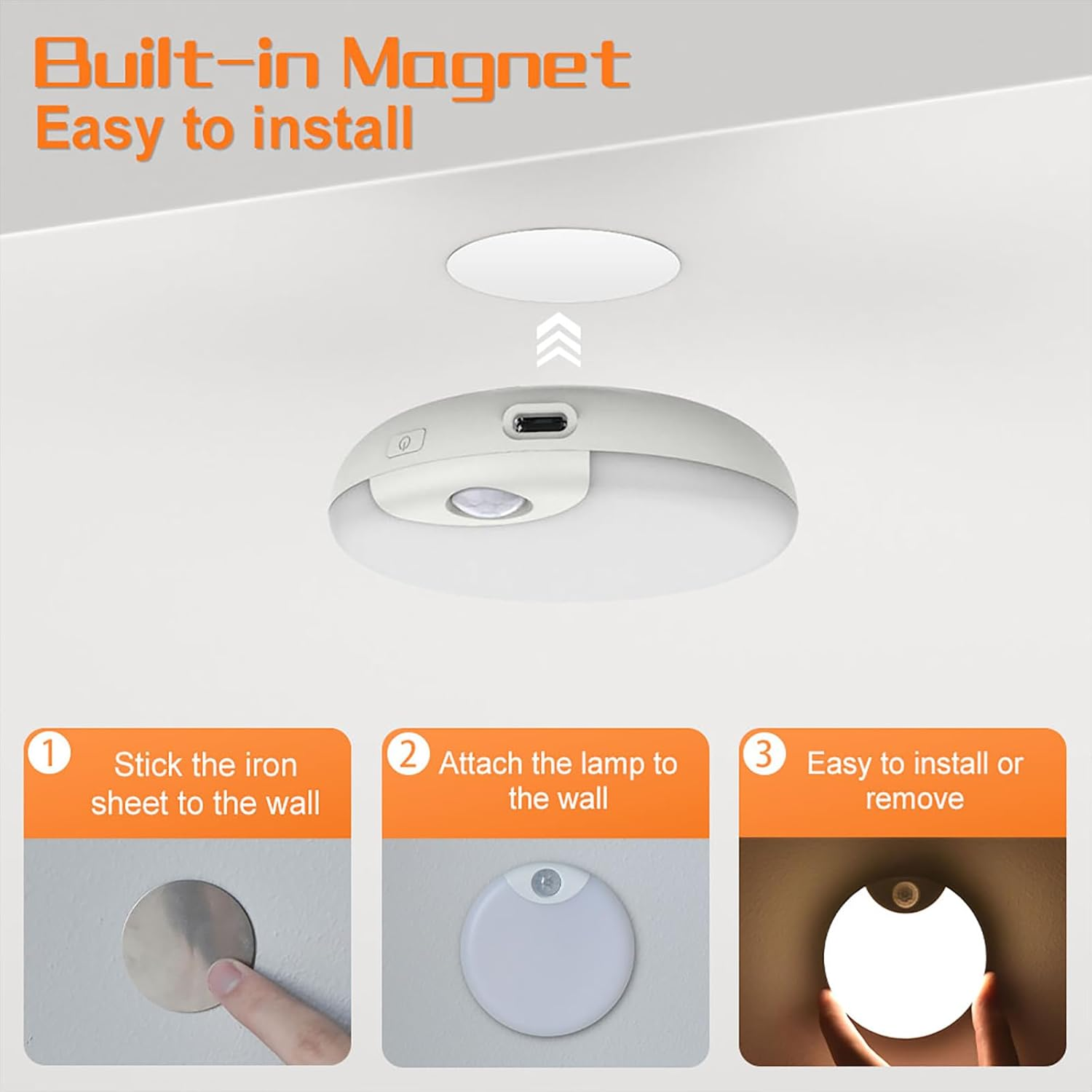 Built-in Magnet
Easy to install

1 Stick the iron sheet to the wall

2 Attach the lamp to the wall

3 Easy to install or remove