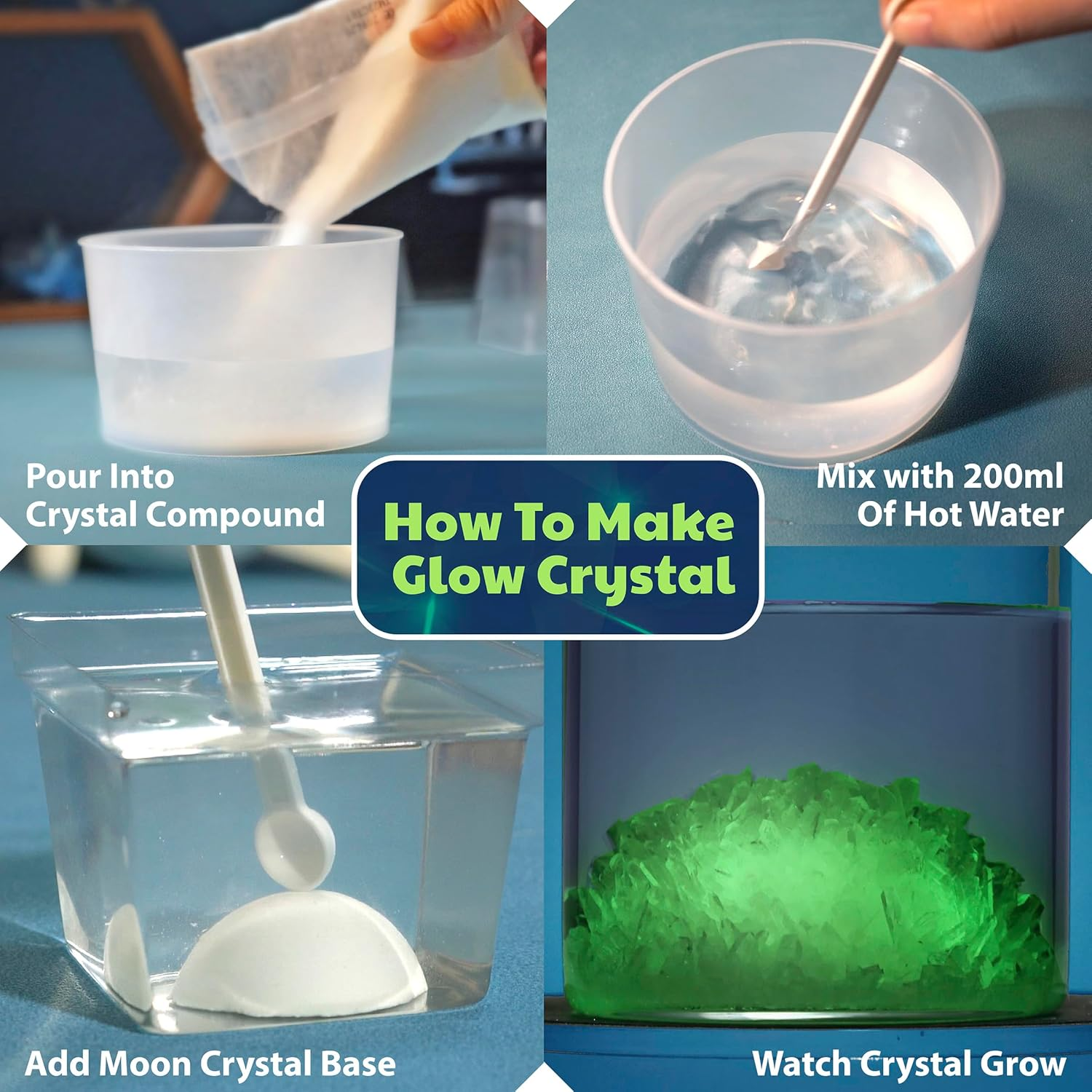 Pour Into Crystal Compound

Mix with 200ml Of Hot Water

How To Make Glow Crystal

Add Moon Crystal Base

Watch Crystal Grow