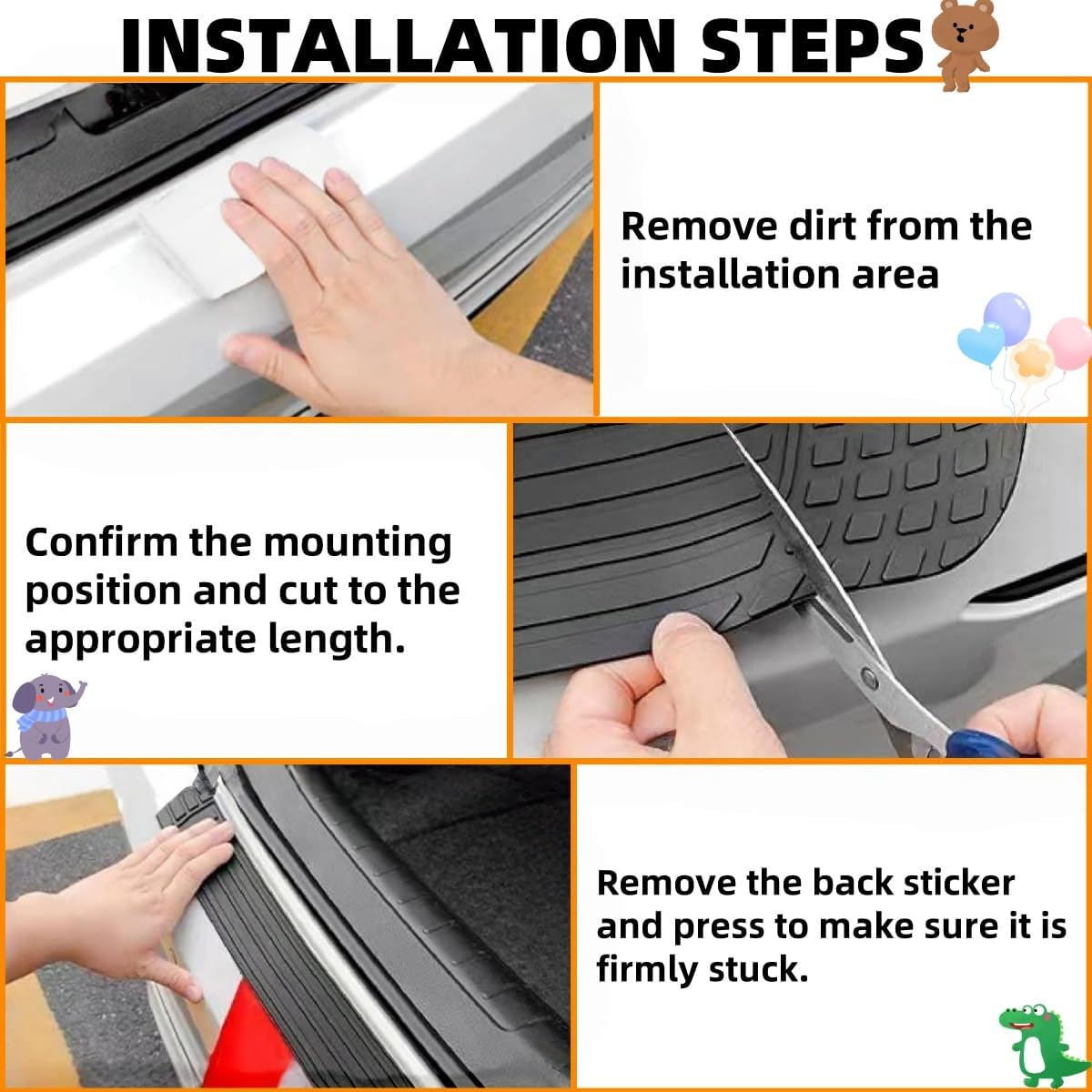 INSTALLATION STEPS

Remove dirt from the installation area

Confirm the mounting position and cut to the appropriate length.

Remove the back sticker and press to make sure it is firmly stuck.