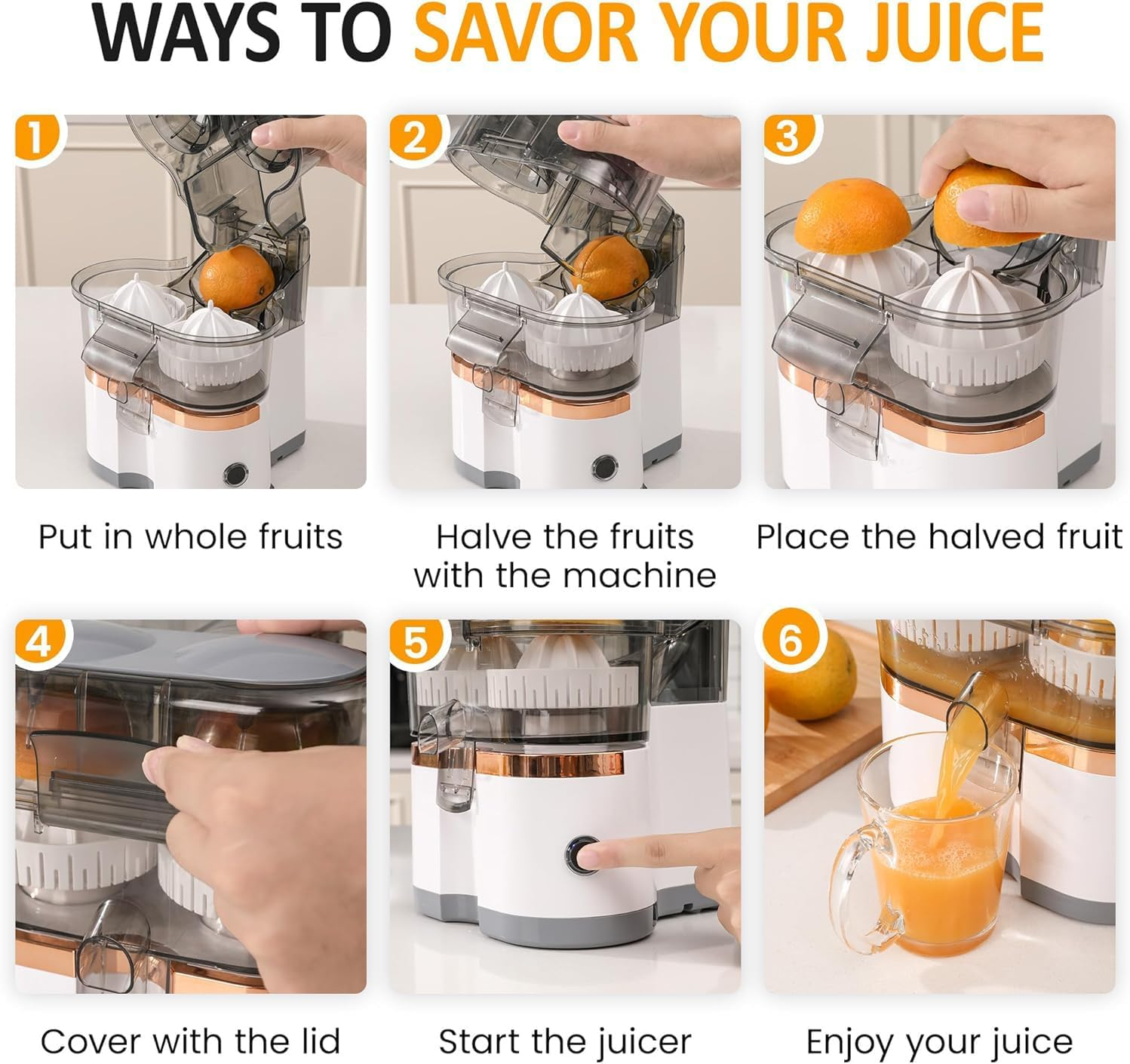 WAYS TO SAVOR YOUR JUICE

1
Put in whole fruits

2
Halve the fruits with the machine

3
Place the halved fruit

4
Cover with the lid

5
Start the juicer

6
Enjoy your juice