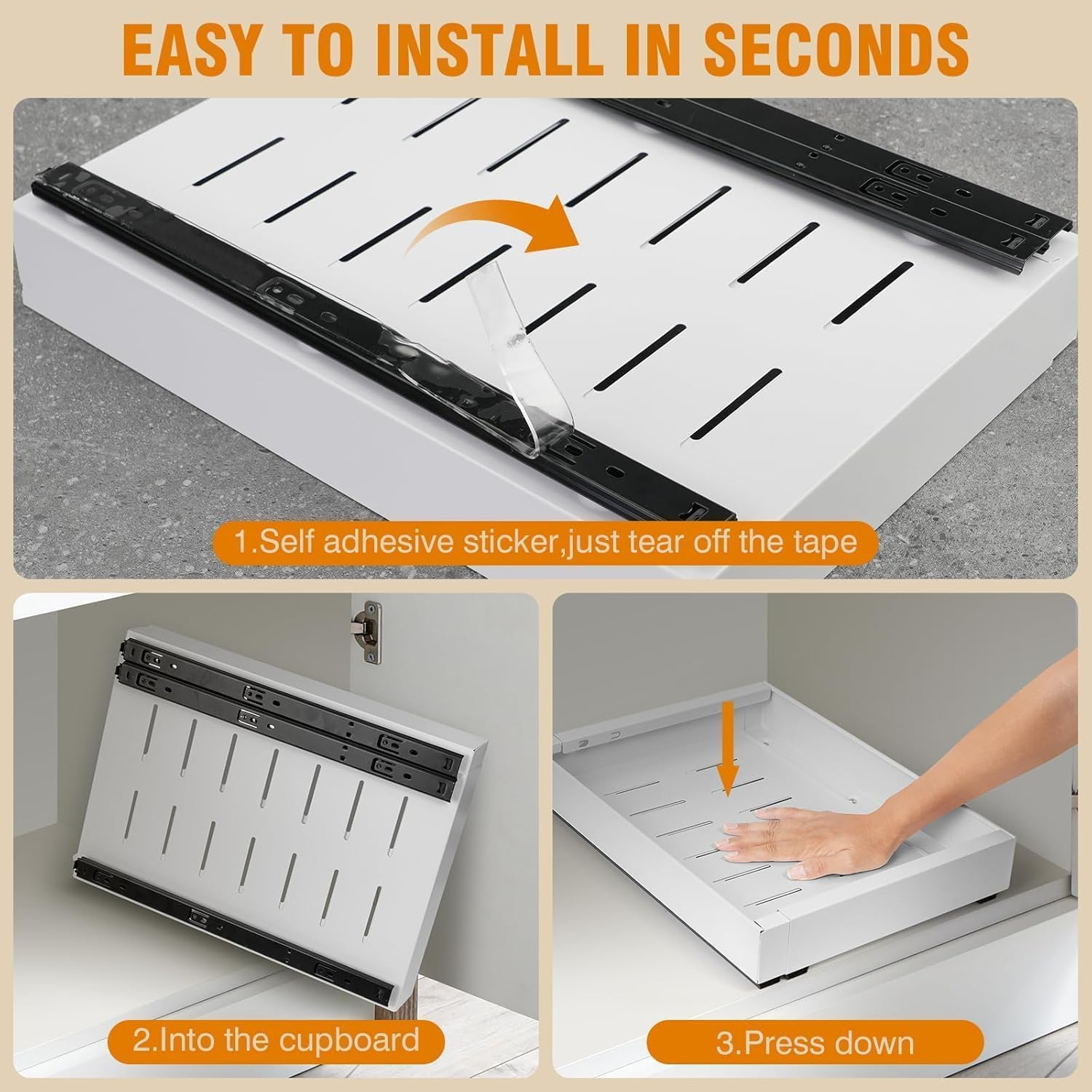 EASY TO INSTALL IN SECONDS

1.Self adhesive sticker,just tear off the tape

2.Into the cupboard

3.Press down