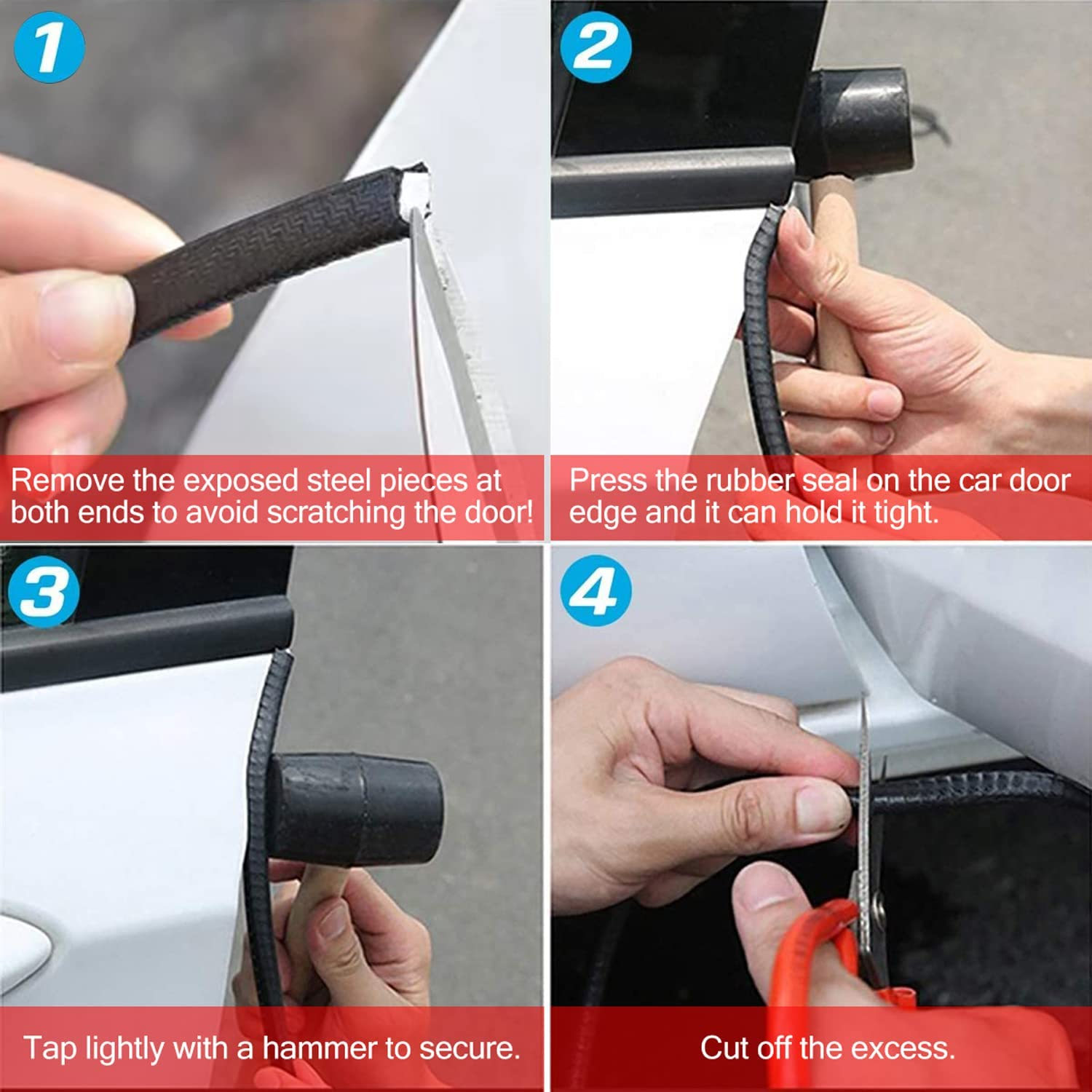 1

Remove the exposed steel pieces at both ends to avoid scratching the door!

2

Press the rubber seal on the car door edge and it can hold it tight.

3

Tap lightly with a hammer to secure.

4

Cut off the excess.