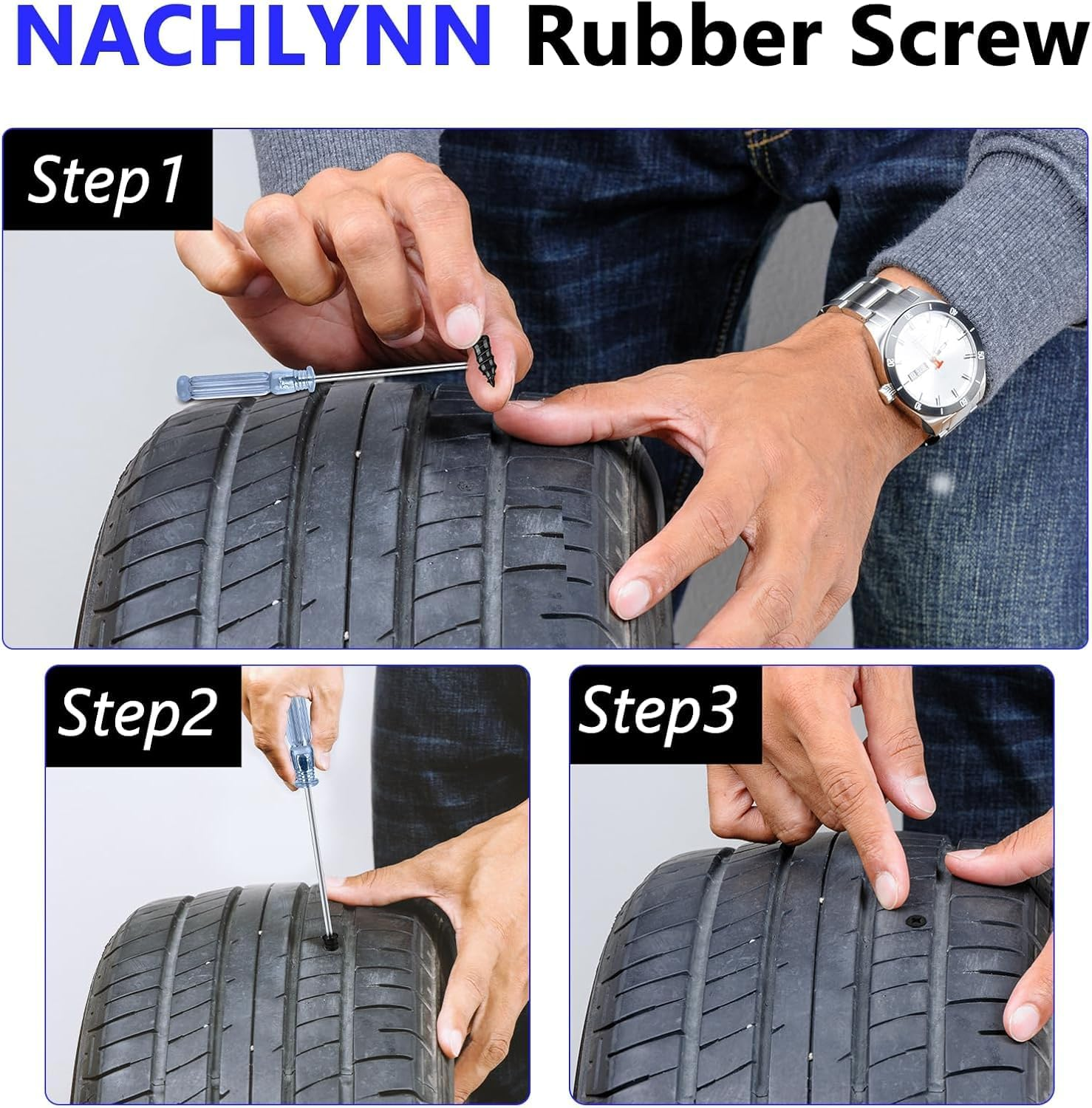 NACHLYNN Rubber Screw

Step1

Step2

Step3