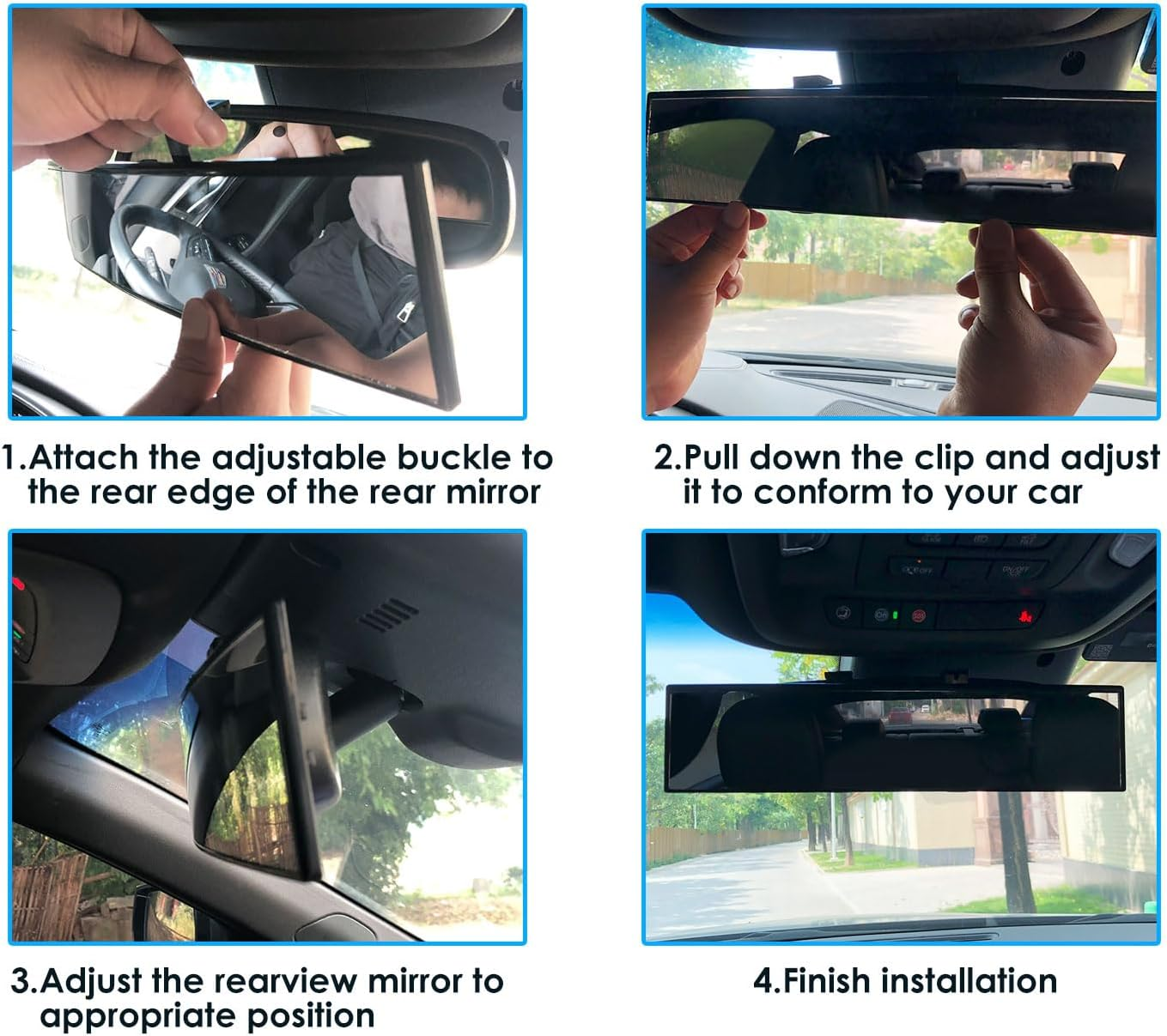 1.Attach the adjustable buckle to the rear edge of the rear mirror

2.Pull down the clip and adjust it to conform to your car

3.Adjust the rearview mirror to appropriate position

4.Finish installation