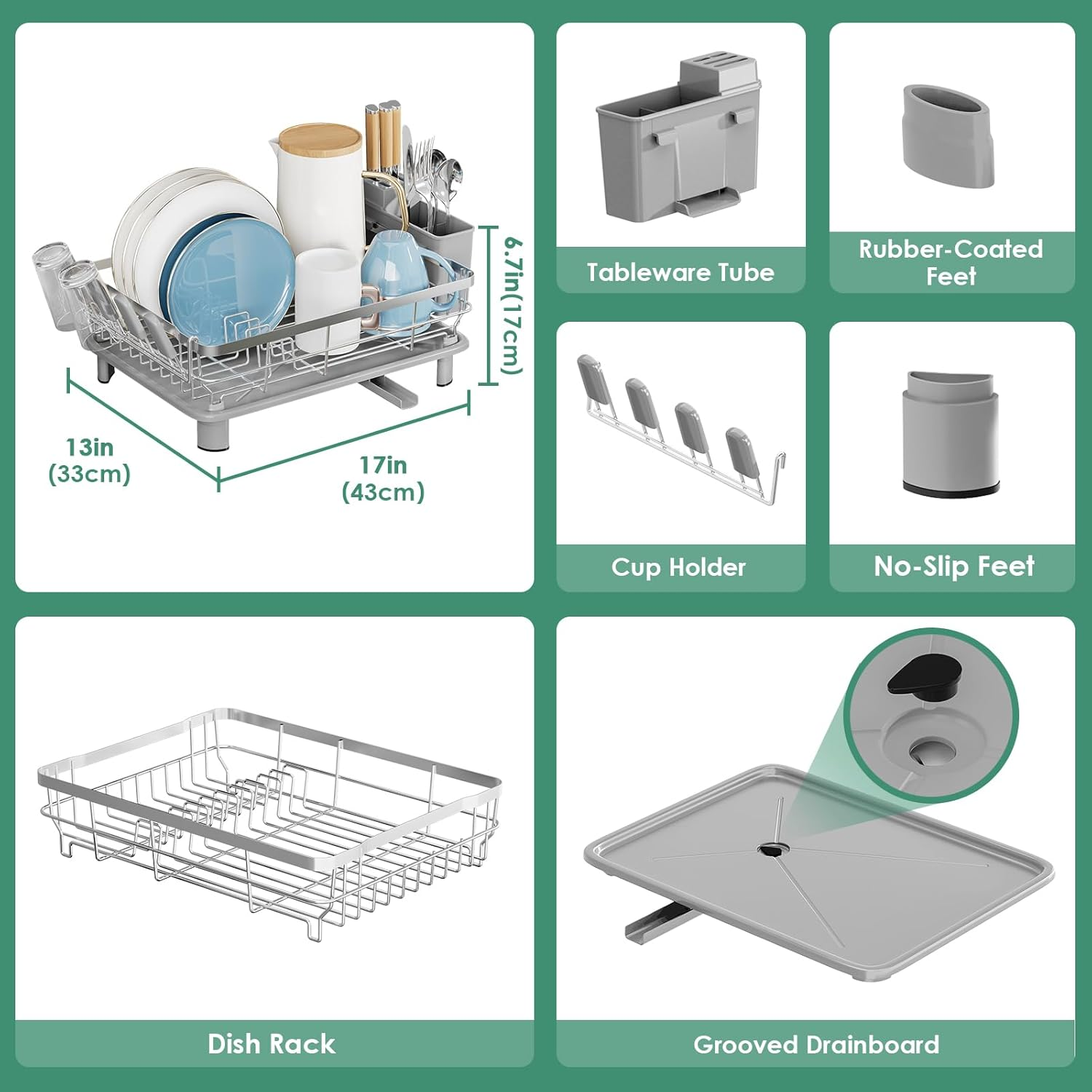 6.7in(17cm)

13in
(33cm)

17in
(43cm)

Tableware Tube

Rubber-Coated Feet

Cup Holder

No-Slip Feet

Dish Rack

Grooved Drainboard