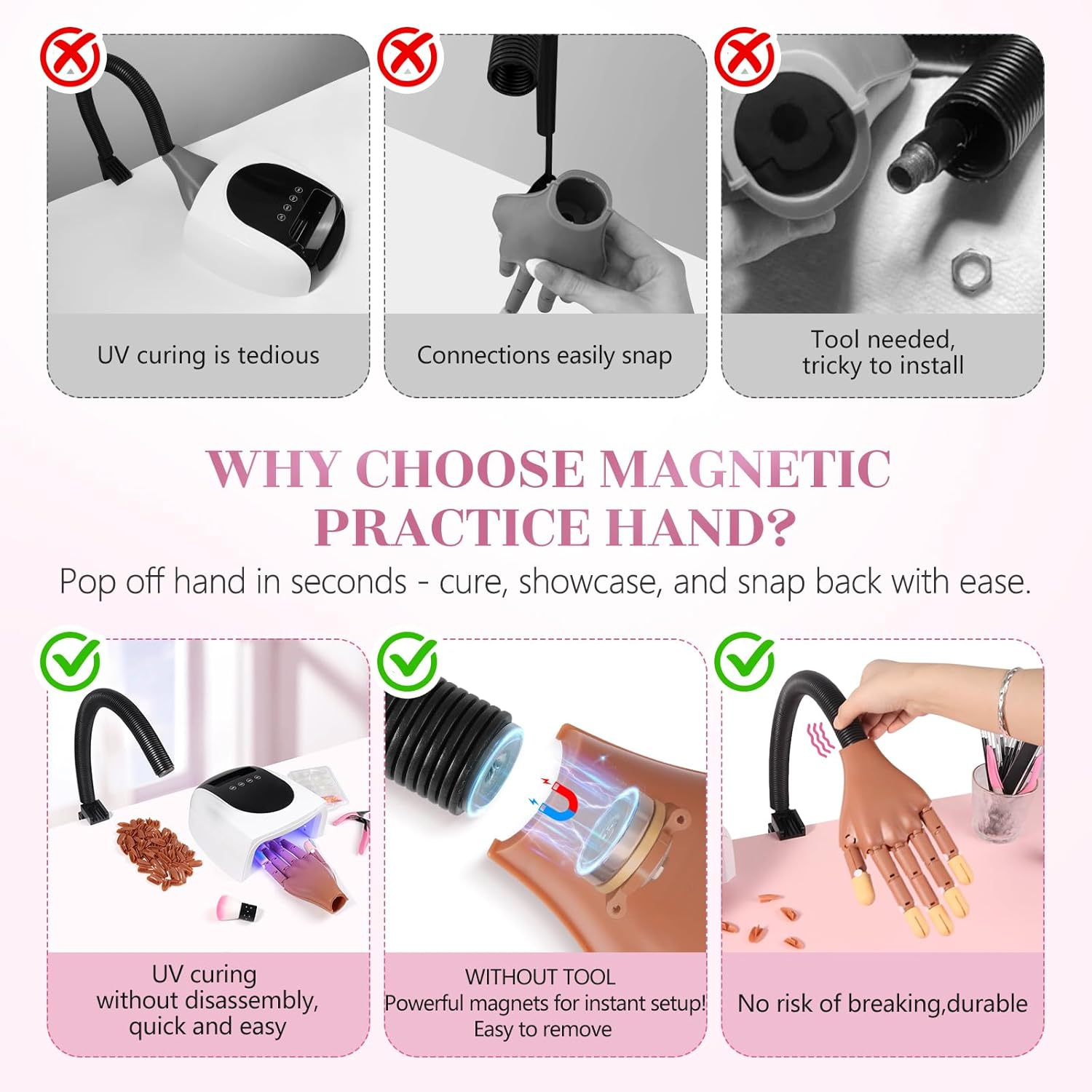 UV curing is tedious

Connections easily snap

Tool needed, tricky to install

WHY CHOOSE MAGNETIC PRACTICE HAND?

Pop off hand in seconds - cure, showcase, and snap back with ease.

UV curing without disassembly, quick and easy

WITHOUT TOOL
Powerful magnets for instant setup!
Easy to remove

No risk of breaking,durable