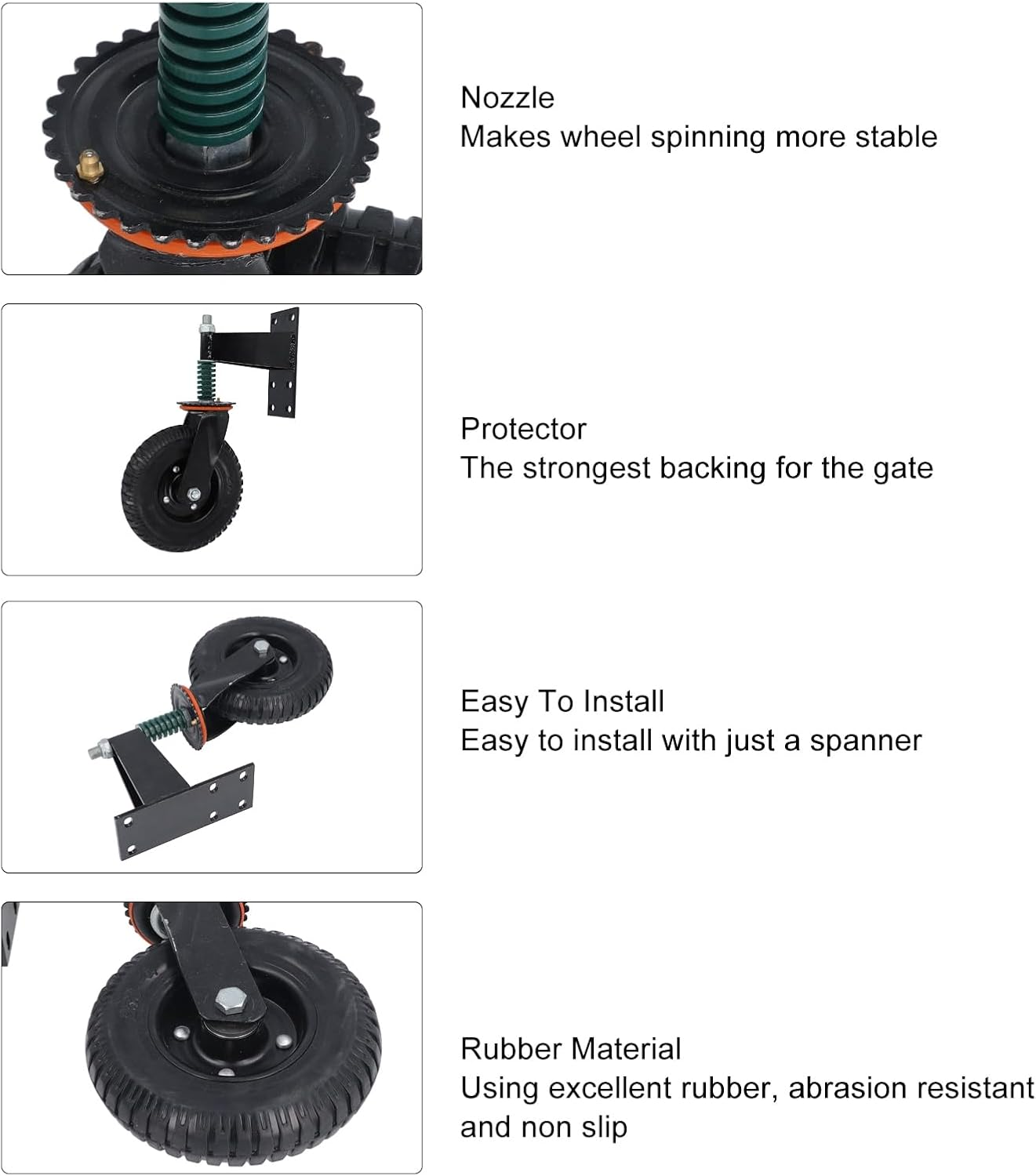 Nozzle
Makes wheel spinning more stable

Protector
The strongest backing for the gate

Easy To Install
Easy to install with just a spanner

Rubber Material
Using excellent rubber, abrasion resistant and non slip