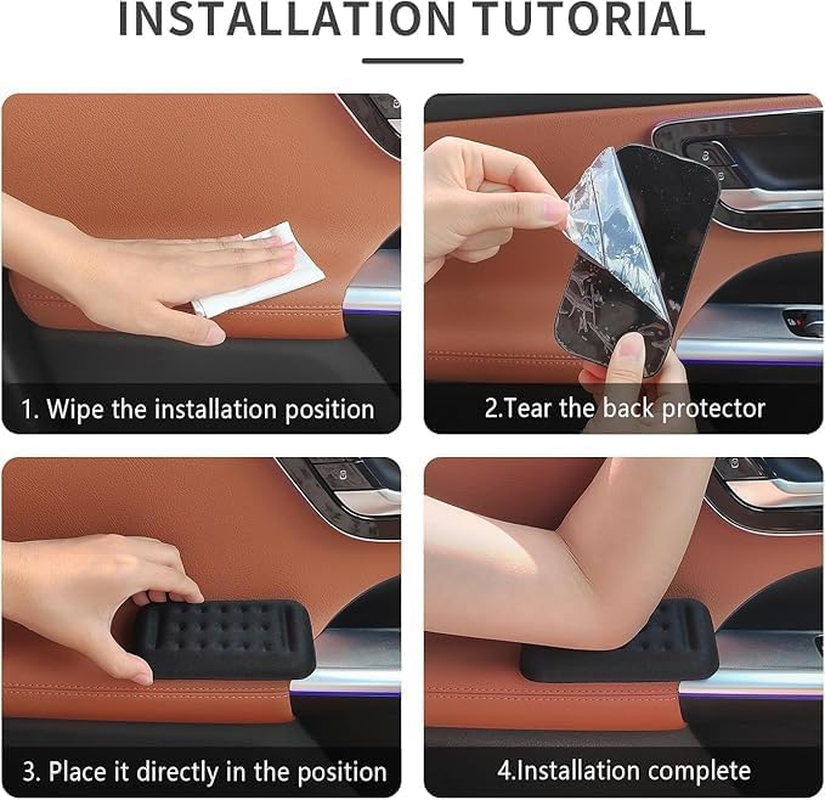 INSTALLATION TUTORIAL

1. Wipe the installation position

2.Tear the back protector

3. Place it directly in the position

4.Installation complete