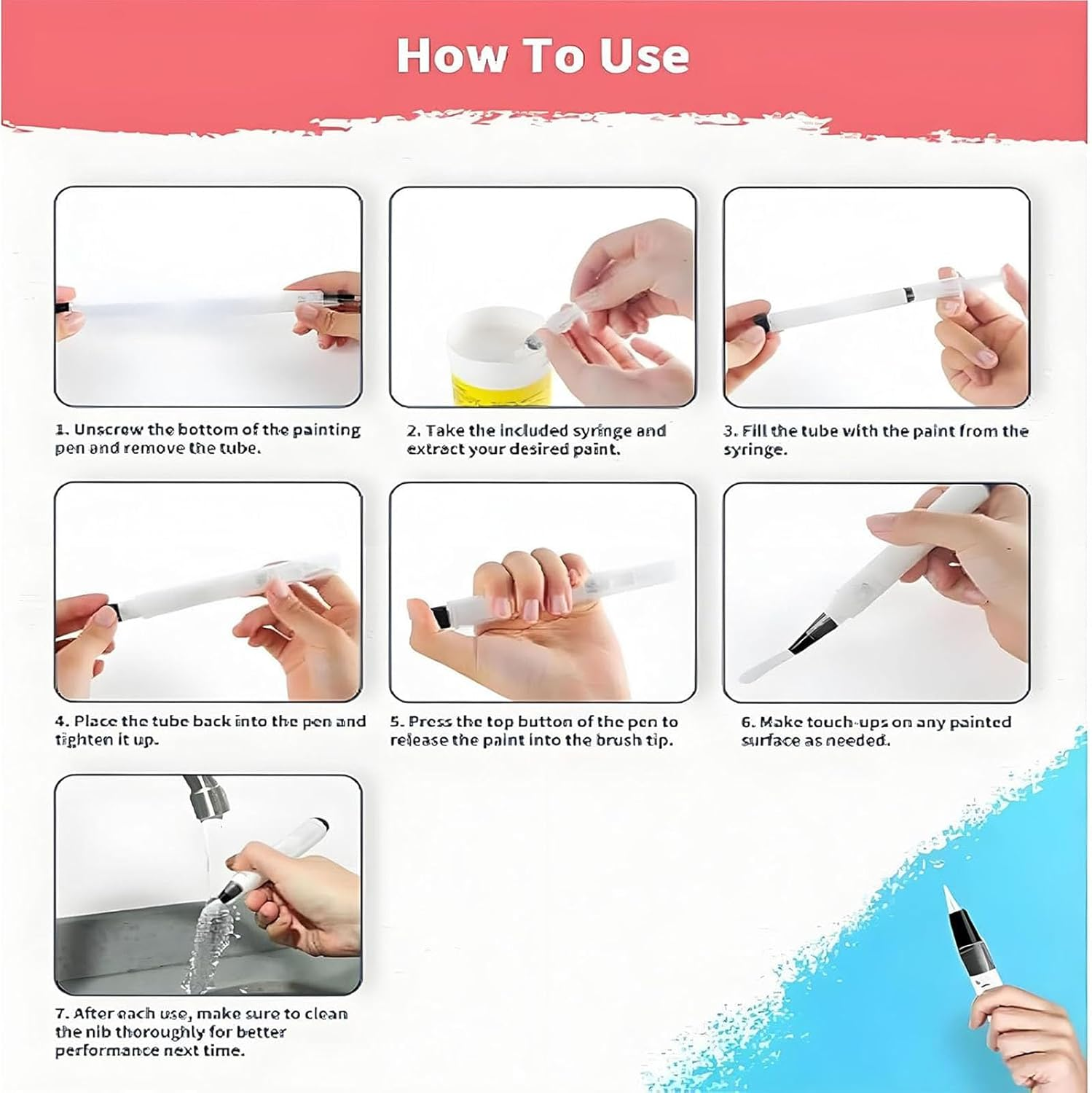 How To Use

1. Unscrew the bottom of the painting pen and remove the tube.

2. Take the included syringe and extract your desired paint.

3. Fill the tube with the paint from the syringe.

4. Place the tube back into the pen and tighten it up.

5. Press the top button of the pen to release the paint into the brush tip.

6. Make touch-ups on any painted surface as needed.

7. After each use, make sure to clean the nib thoroughly for better performance next time.