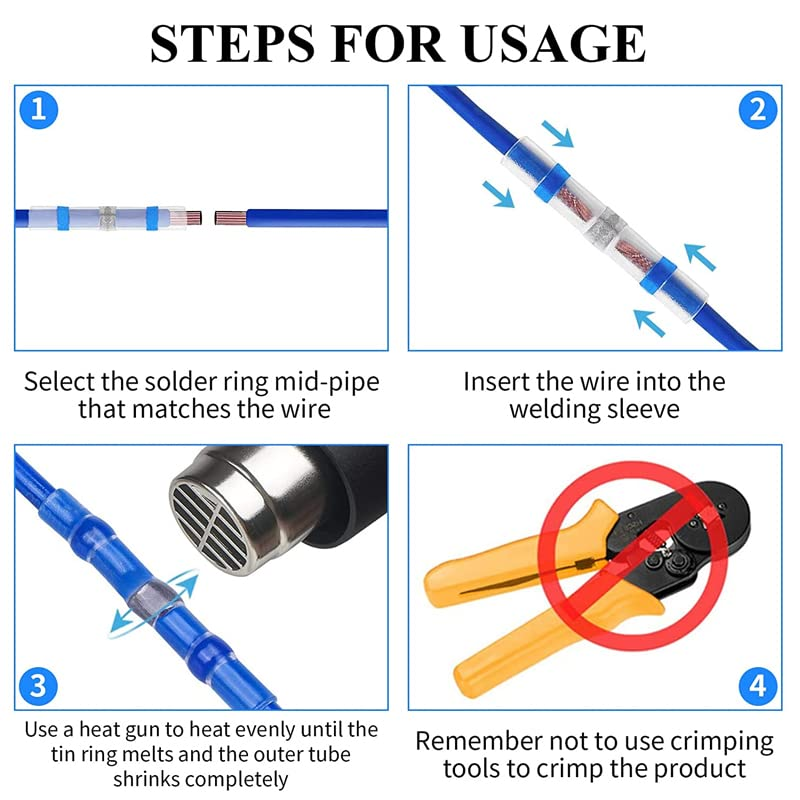 STEPS FOR USAGE

1

Select the solder ring mid-pipe that matches the wire

2

Insert the wire into the welding sleeve

3

Use a heat gun to heat evenly until the tin ring melts and the outer tube shrinks completely

4

Remember not to use crimping tools to crimp the product