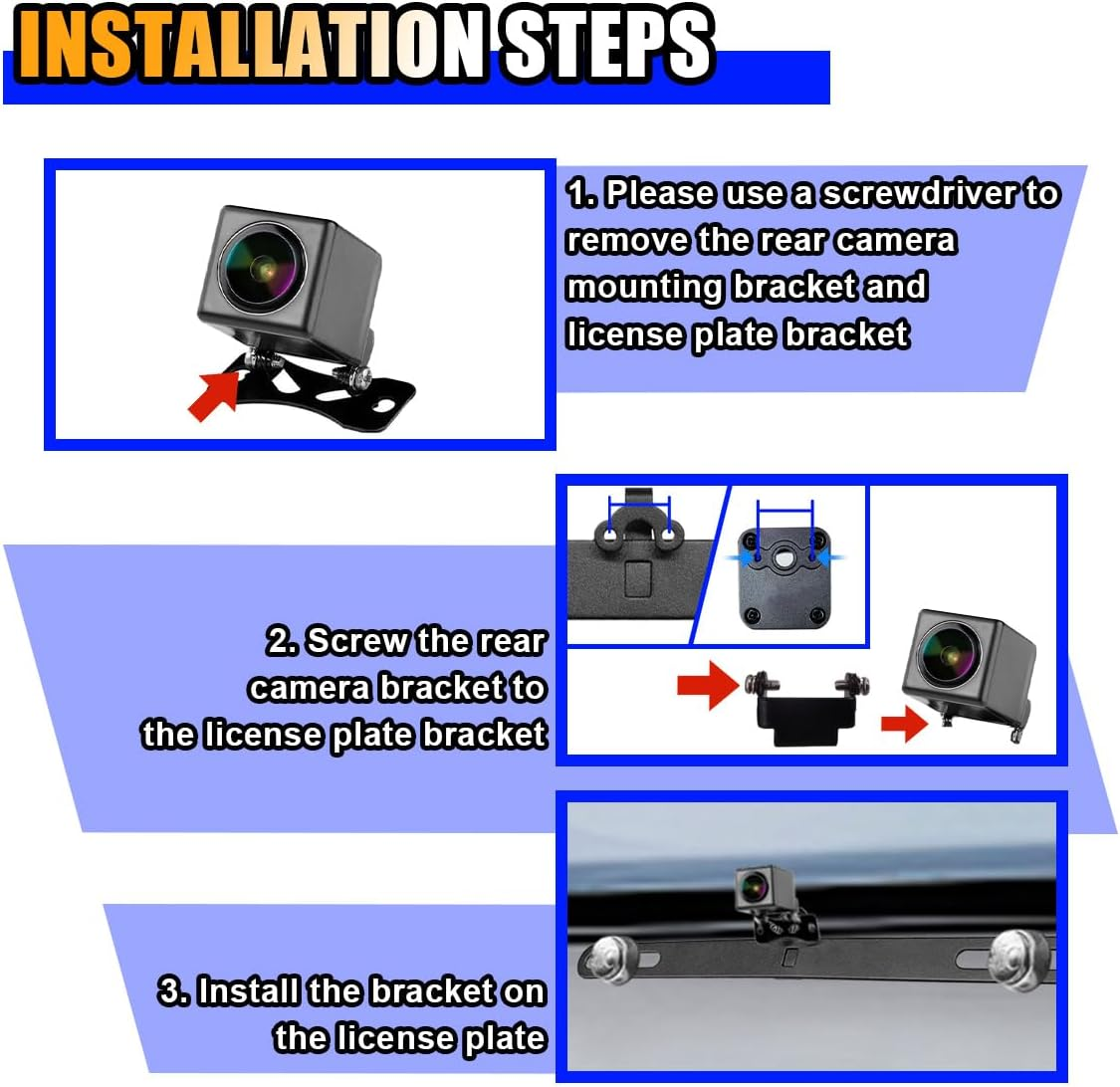 INSTALLATION STEPS

1. Please use a screwdriver to remove the rear camera mounting bracket and license plate bracket

2. Screw the rear camera bracket to the license plate bracket

3. Install the bracket on the license plate