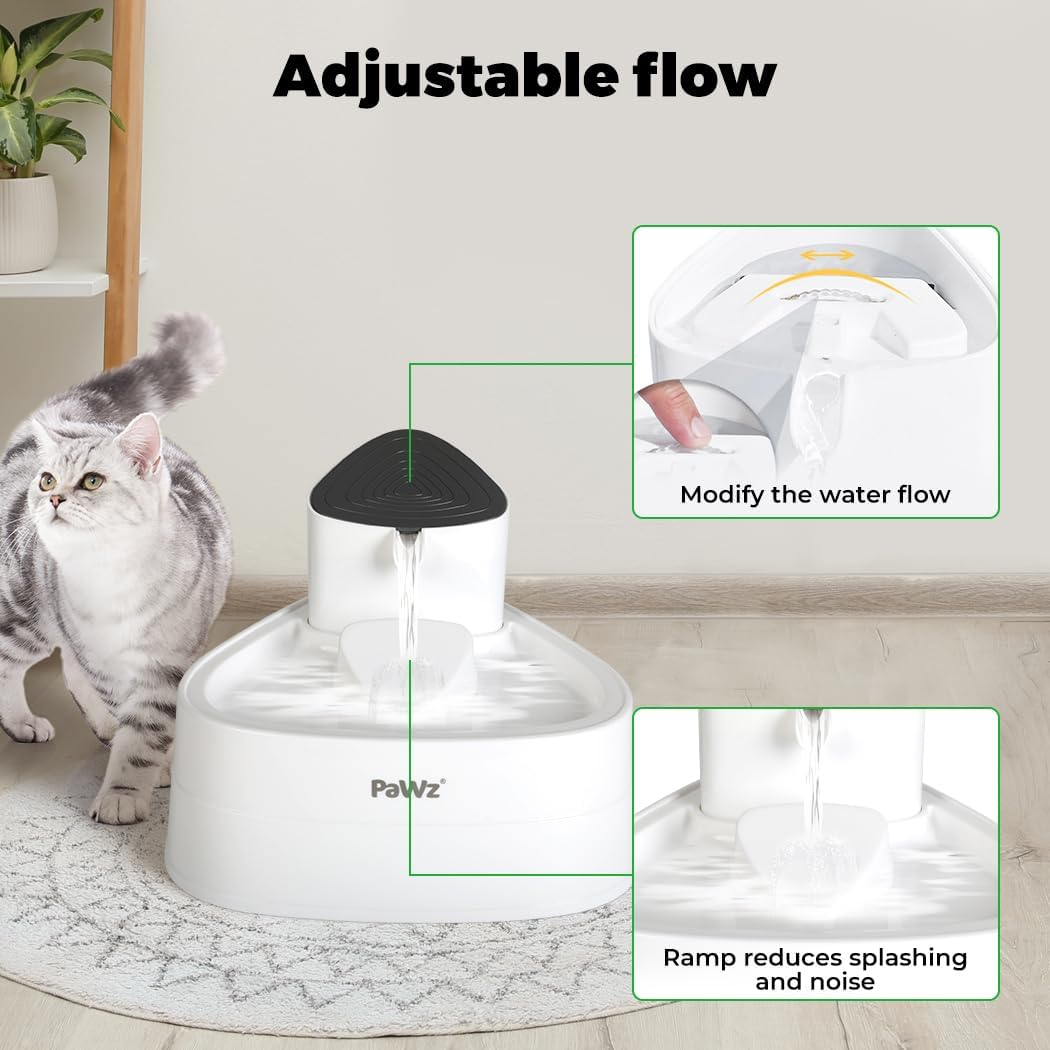 Adjustable flow

Modify the water flow

PaWz®

Ramp reduces splashing and noise