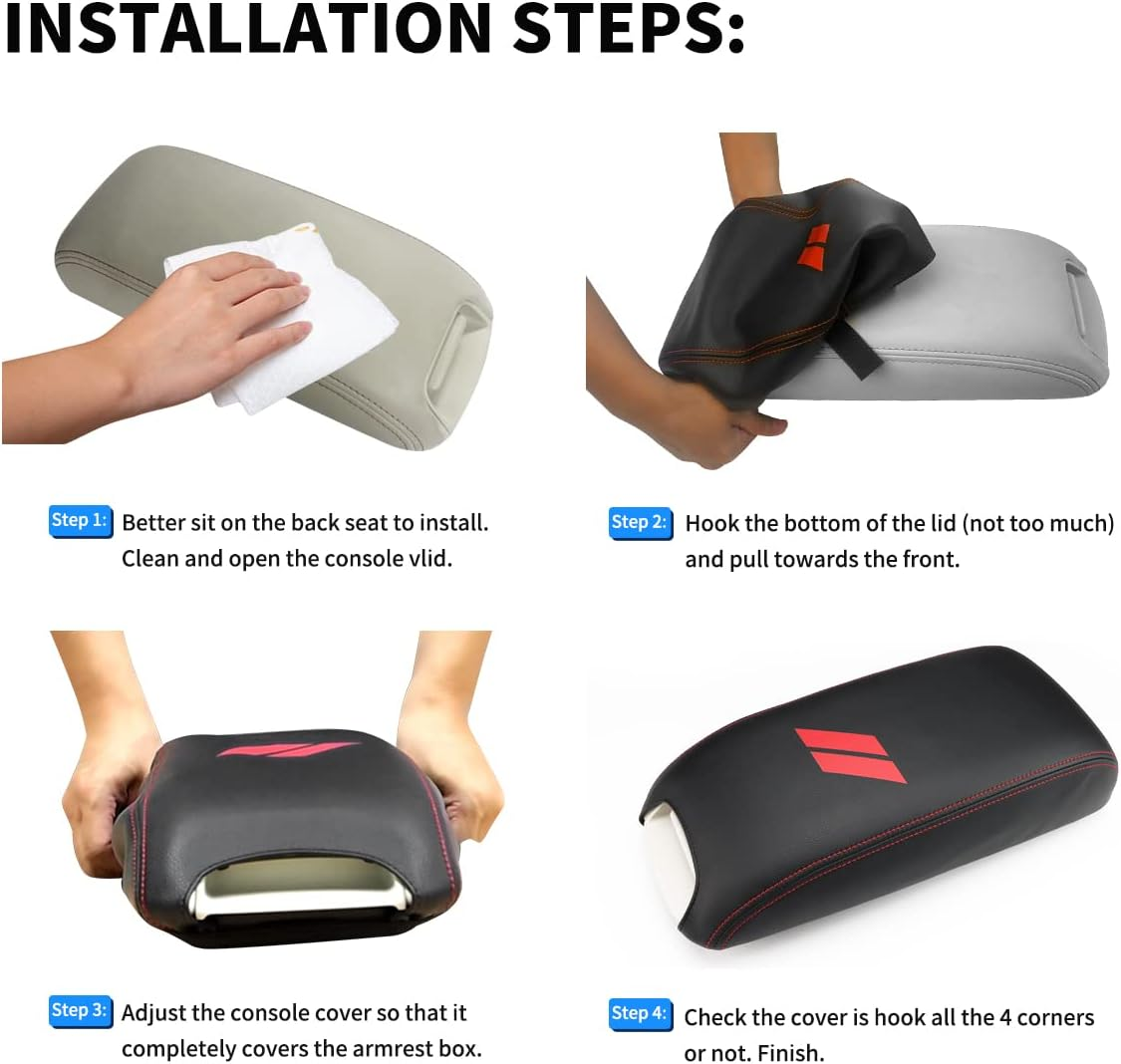 INSTALLATION STEPS:

Step 1: Better sit on the back seat to install. Clean and open the console vlid.

Step 2: Hook the bottom of the lid (not too much) and pull towards the front.

Step 3: Adjust the console cover so that it completely covers the armrest box.

Step 4: Check the cover is hook all the 4 corners or not. Finish.