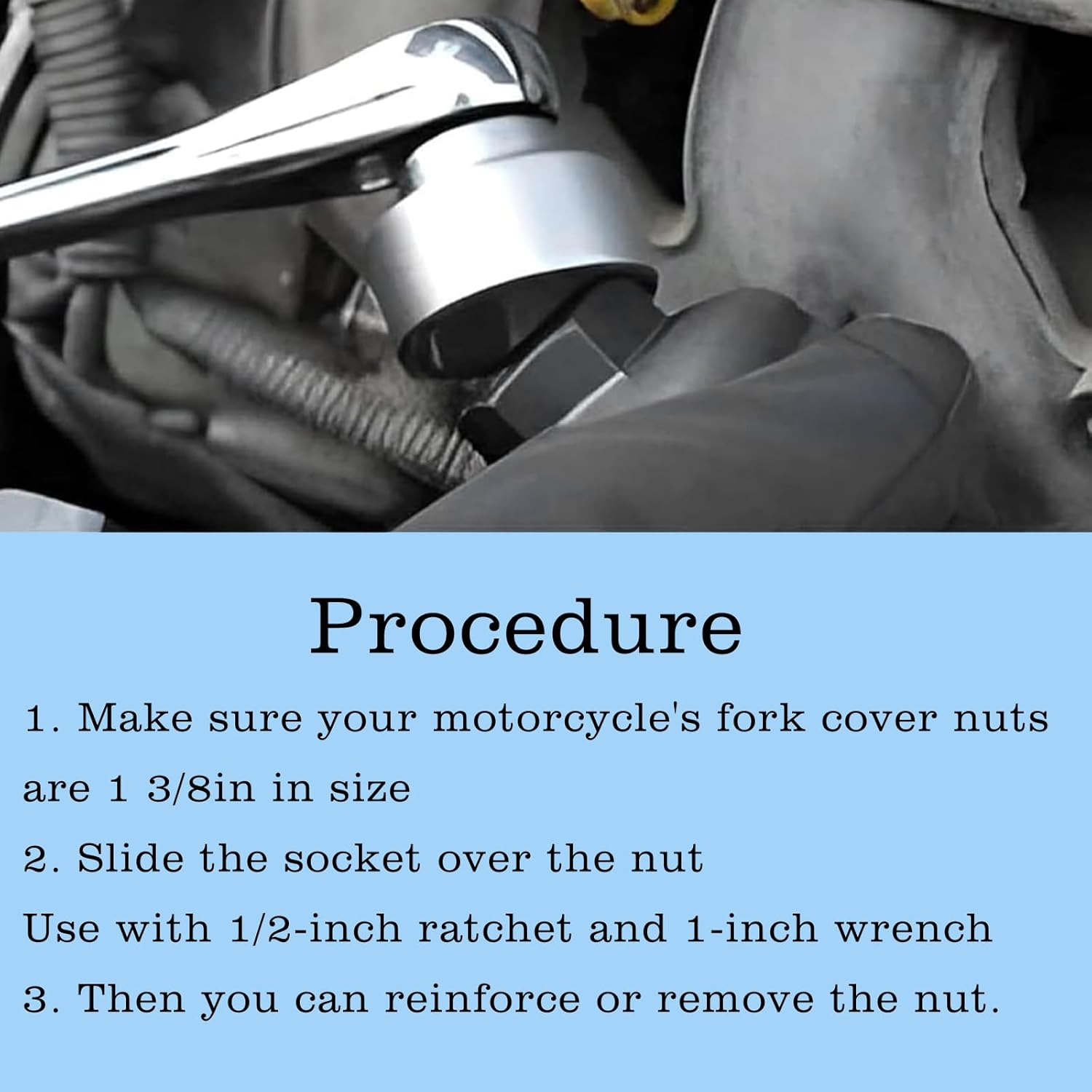 Procedure

1. Make sure your motorcycle's fork cover nuts are 1 3/8in in size

2. Slide the socket over the nut

Use with 1/2-inch ratchet and 1-inch wrench

3. Then you can reinforce or remove the nut.