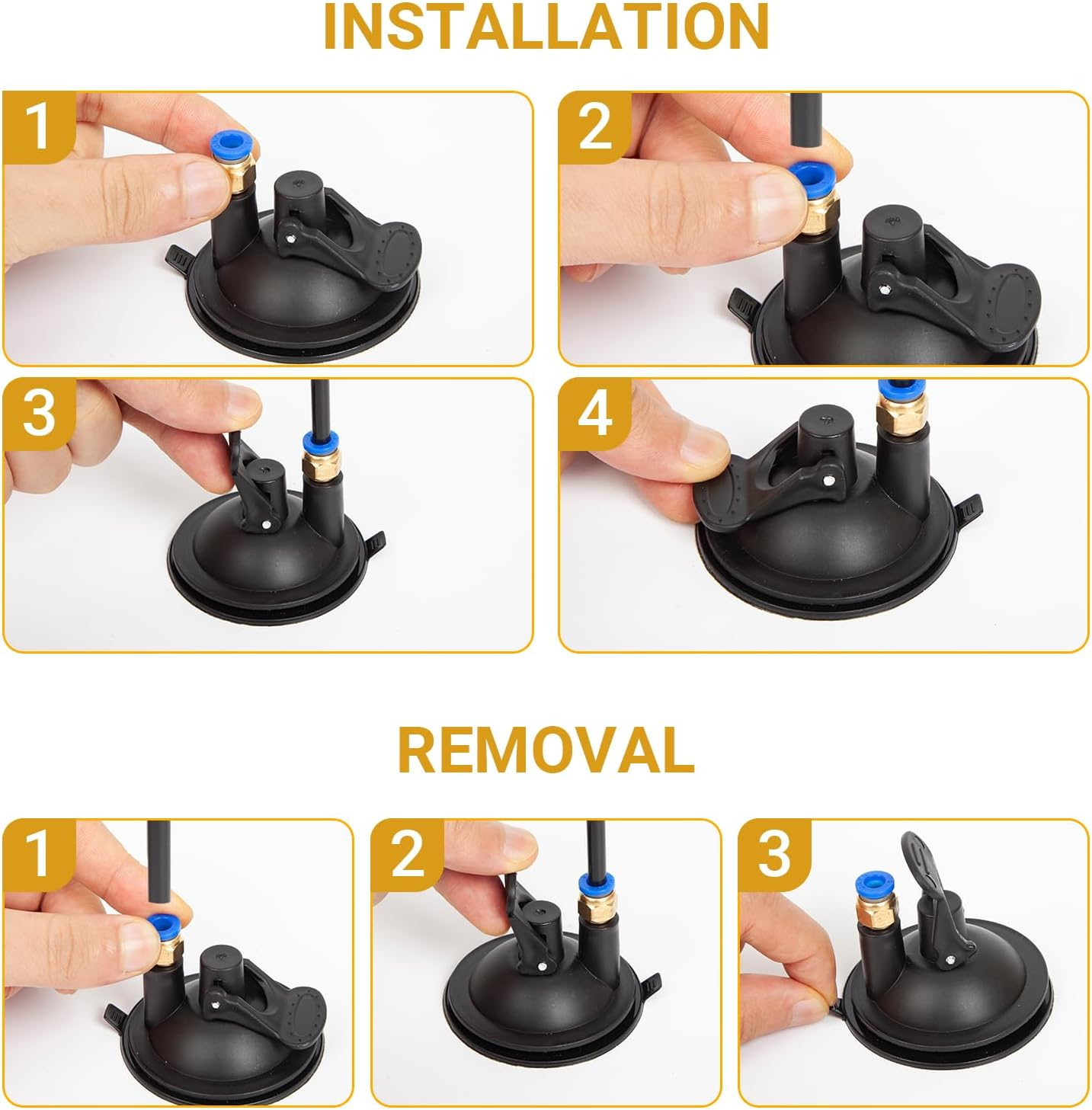 INSTALLATION

1

2

3

4

REMOVAL

1

2

3