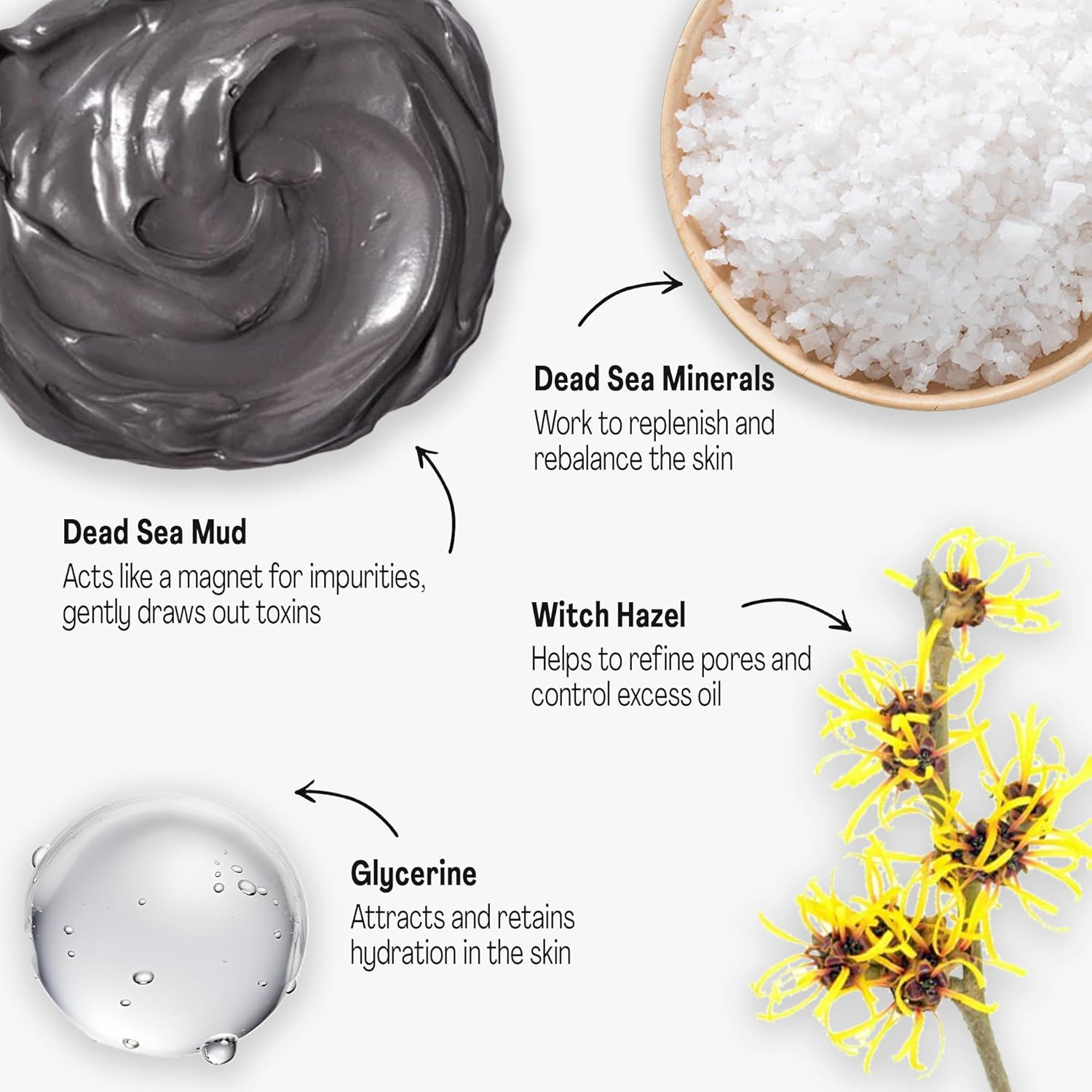 Dead Sea Minerals
Work to replenish and rebalance the skin

Dead Sea Mud
Acts like a magnet for impurities, gently draws out toxins

Witch Hazel
Helps to refine pores and control excess oil

Glycerine
Attracts and retains hydration in the skin