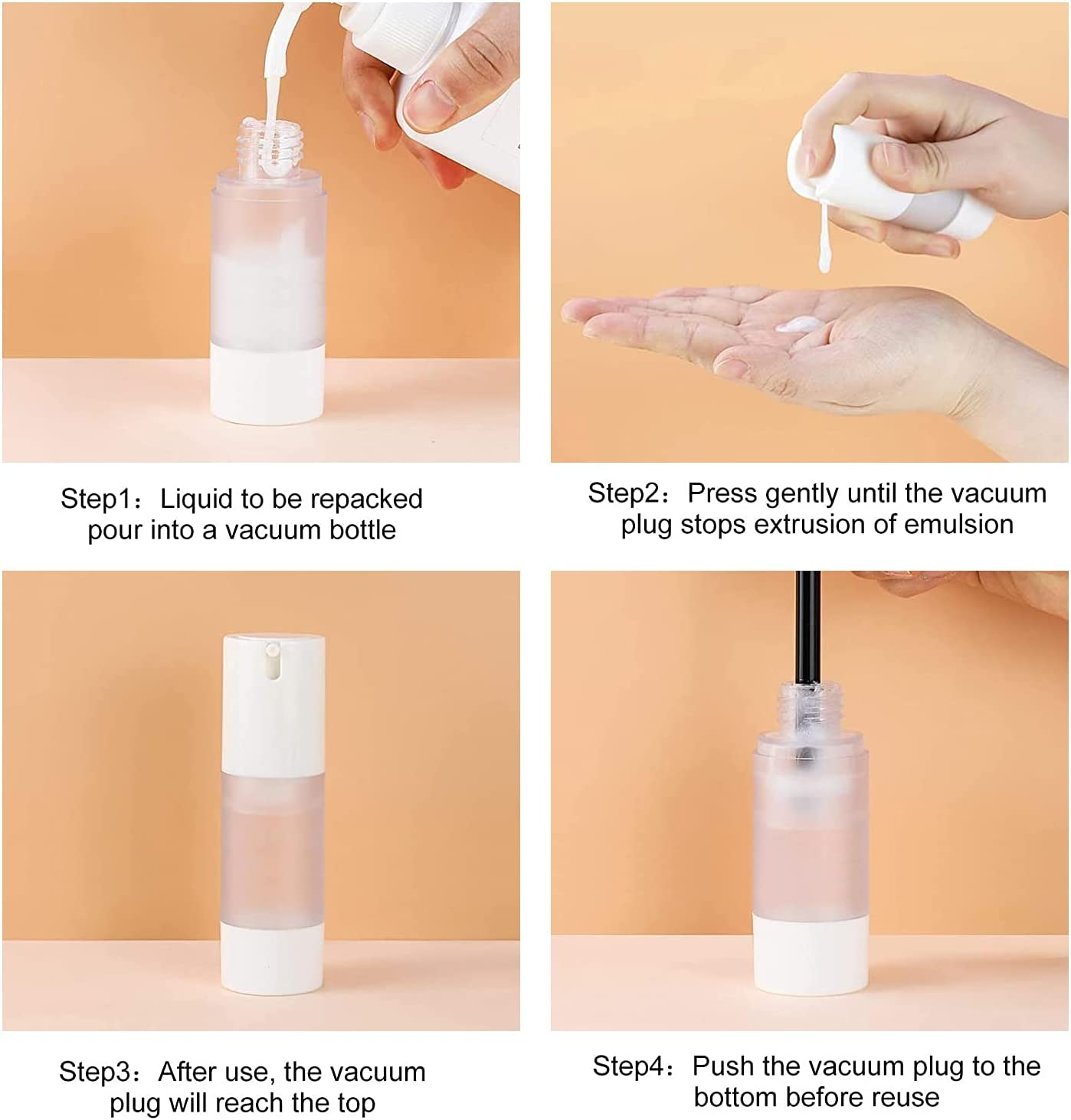 Step1：Liquid to be repacked pour into a vacuum bottle

Step2：Press gently until the vacuum plug stops extrusion of emulsion

Step3：After use, the vacuum plug will reach the top

Step4：Push the vacuum plug to the bottom before reuse