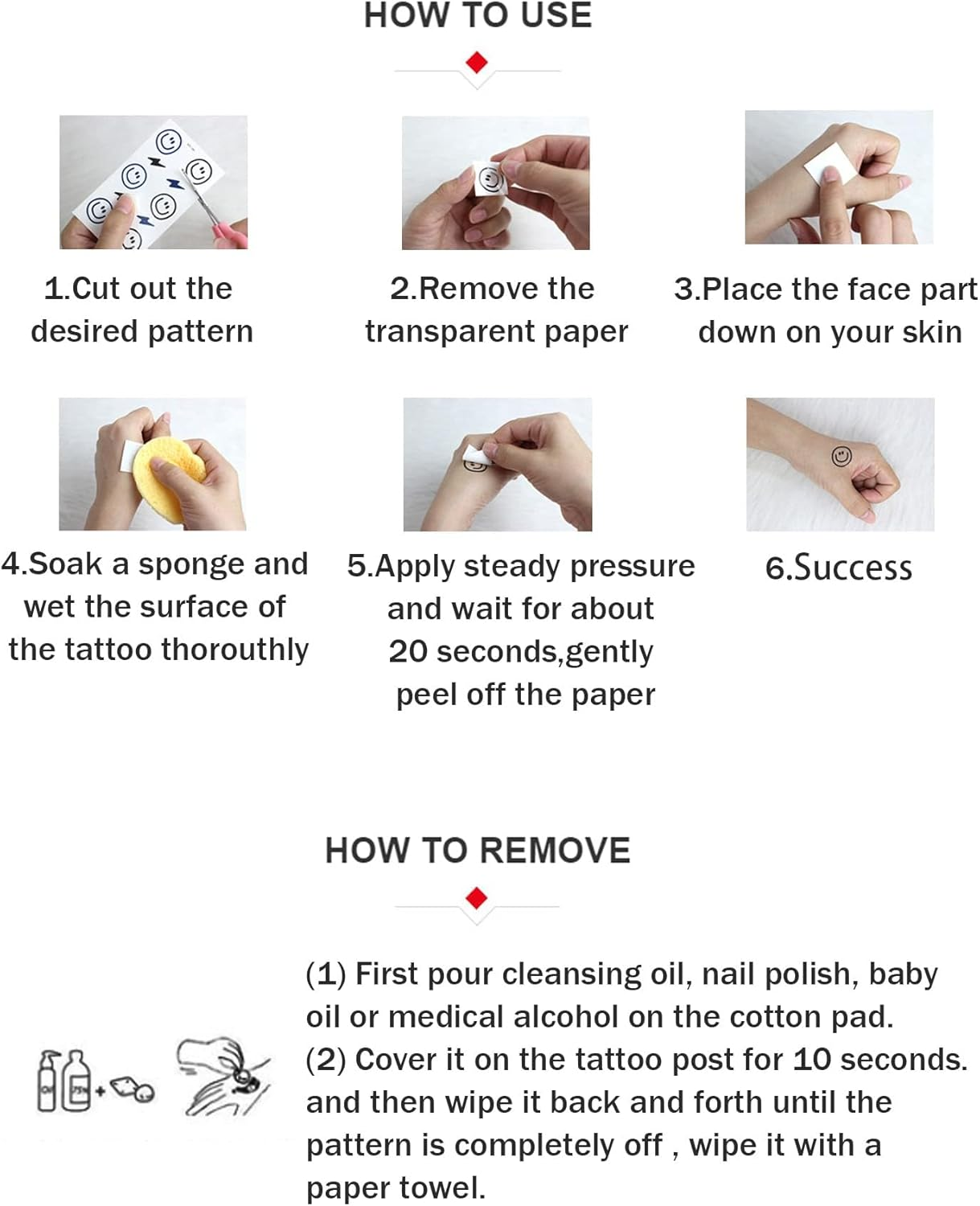 HOW TO USE

1.Cut out the desired pattern

2.Remove the transparent paper

3.Place the face part down on your skin

4.Soak a sponge and wet the surface of the tattoo thorouthly

5.Apply steady pressure and wait for about 20 seconds,gently peel off the paper

6.Success

HOW TO REMOVE

(1) First pour cleansing oil, nail polish, baby oil or medical alcohol on the cotton pad.
(2) Cover it on the tattoo post for 10 seconds. and then wipe it back and forth until the pattern is completely off , wipe it with a paper towel.