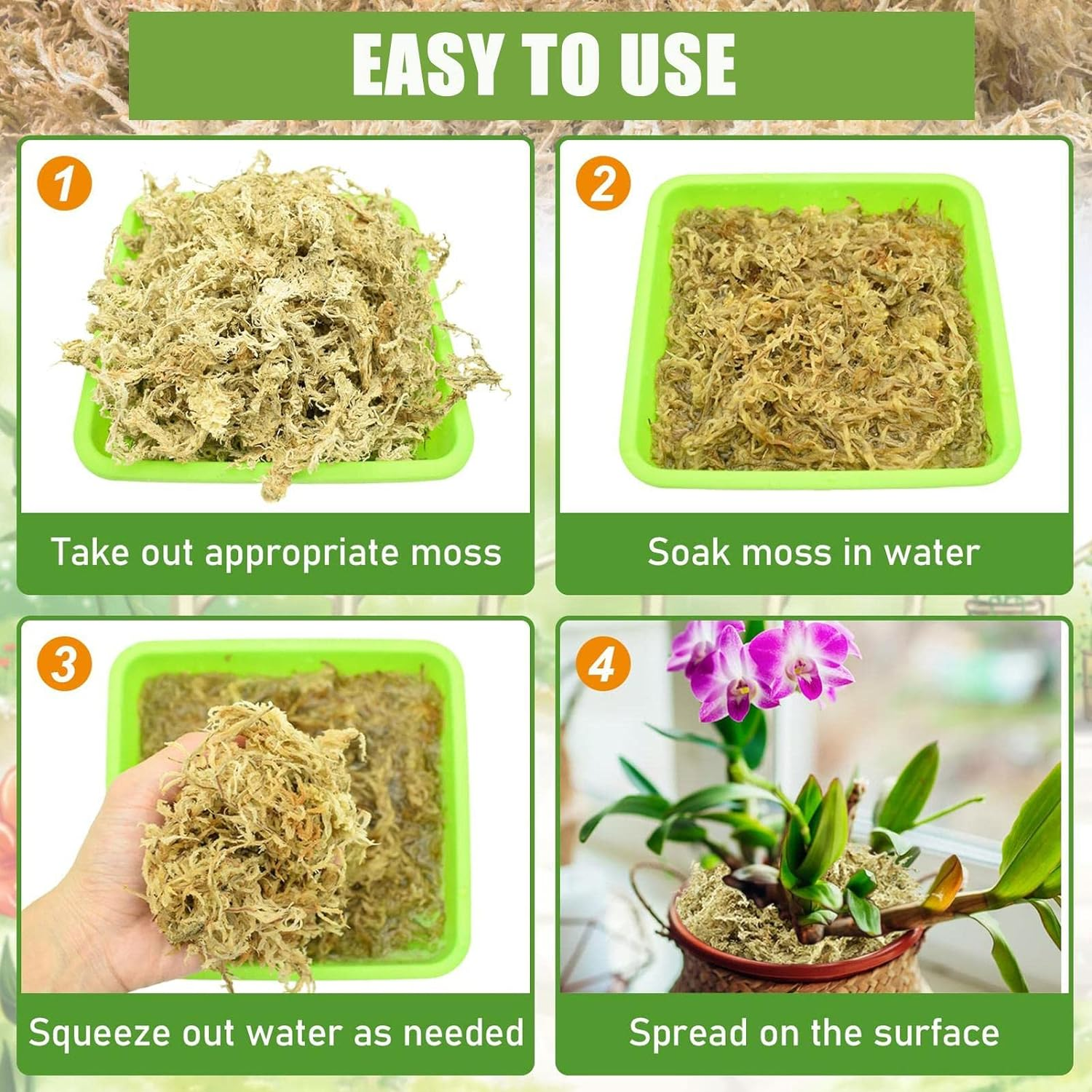 EASY TO USE

1

Take out appropriate moss

2

Soak moss in water

3

Squeeze out water as needed

4

Spread on the surface