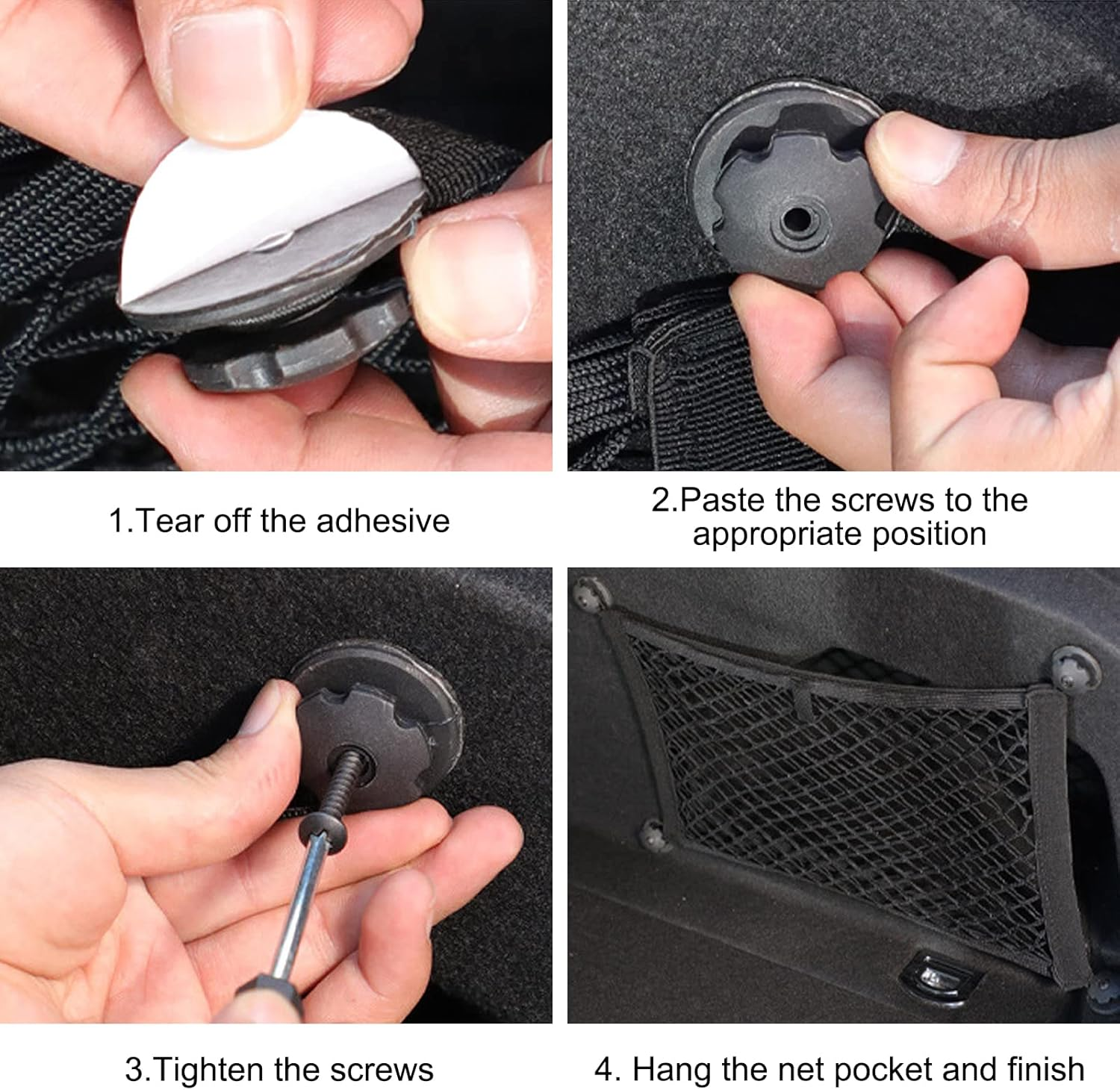 1.Tear off the adhesive

2.Paste the screws to the appropriate position

3.Tighten the screws

4. Hang the net pocket and finish