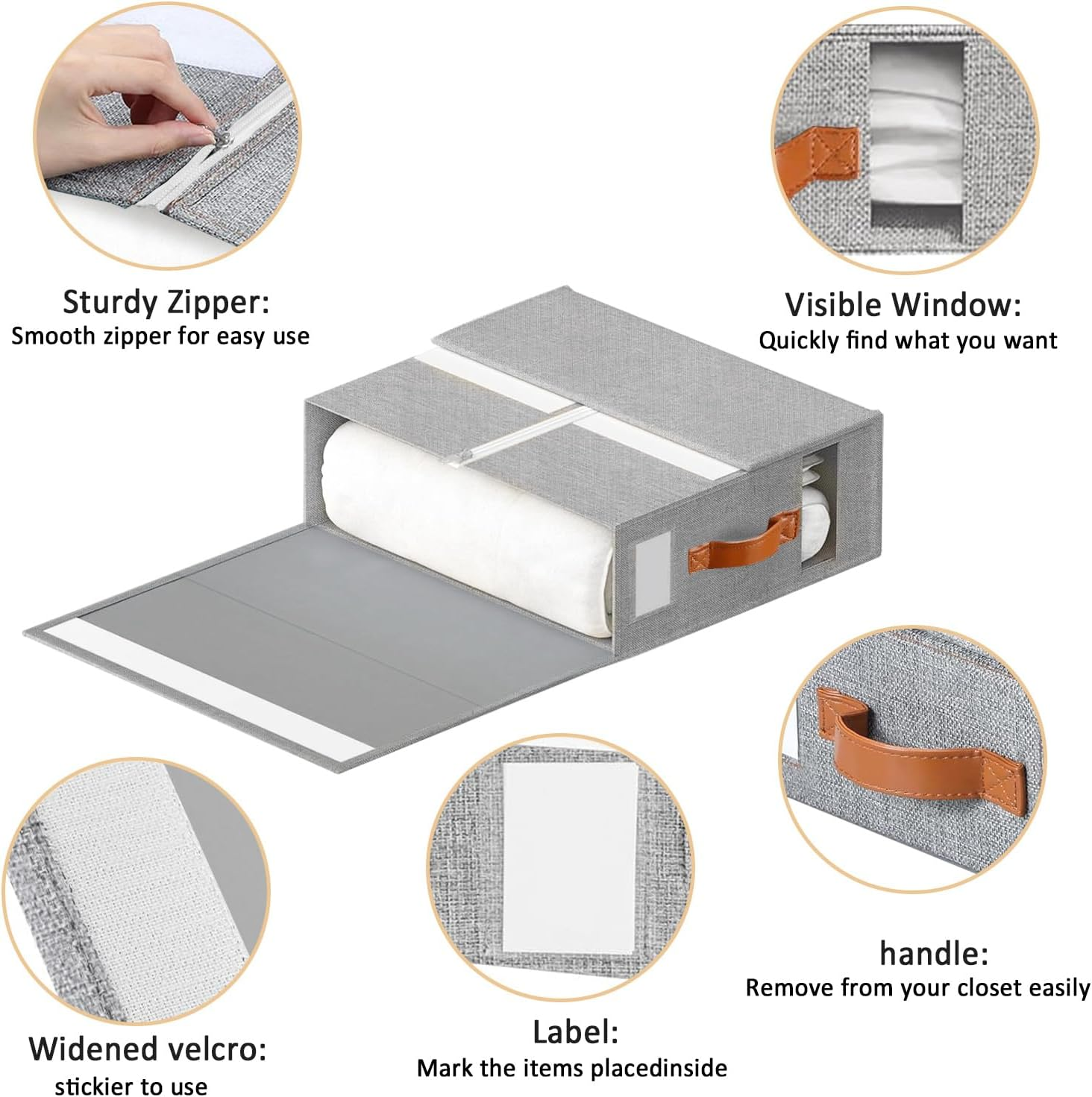 Sturdy Zipper:
Smooth zipper for easy use

Visible Window:
Quickly find what you want

handle:
Remove from your closet easily

Widened velcro:
stickier to use

Label:
Mark the items placedinside