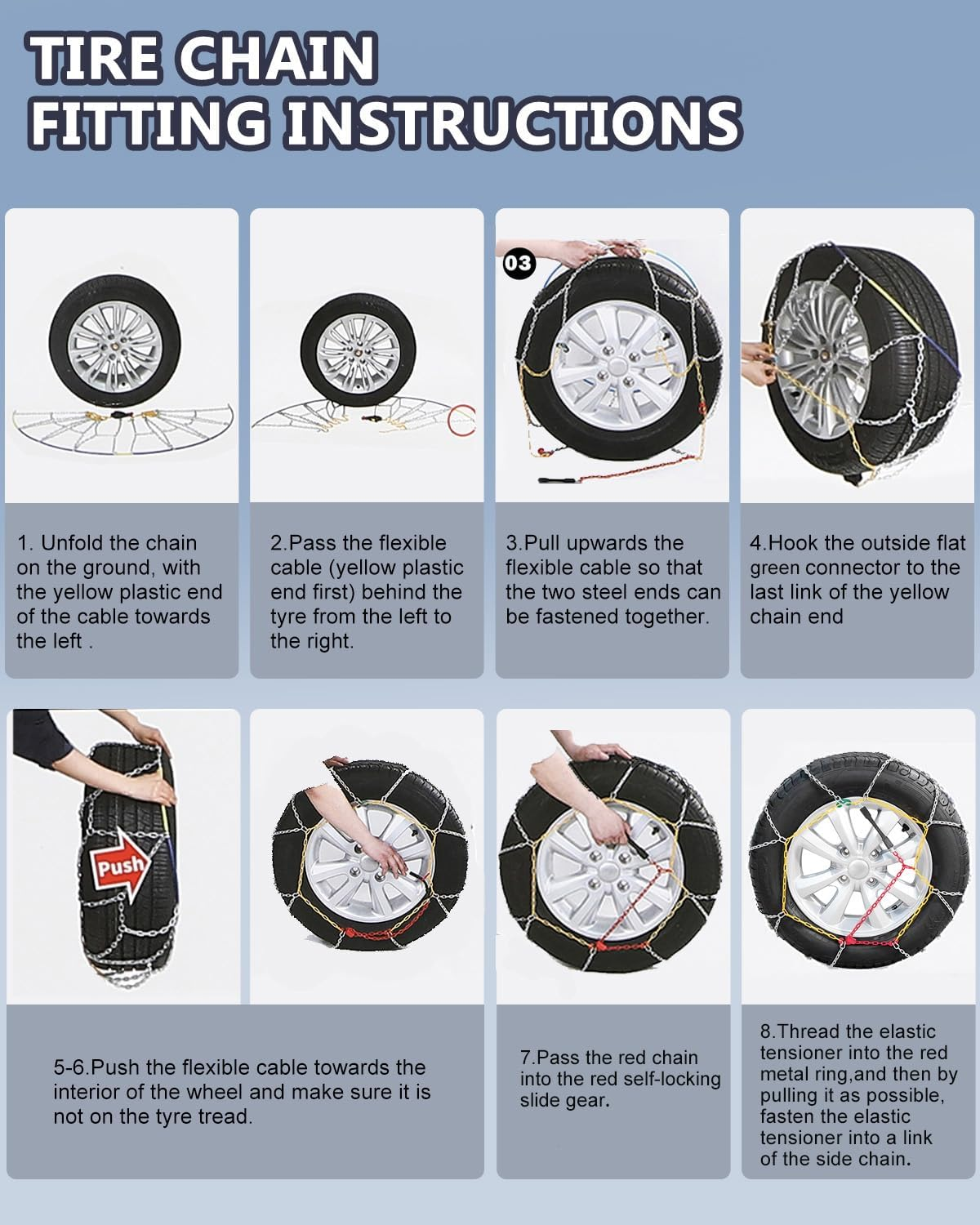 TIRE CHAIN
FITTING INSTRUCTIONS

03

1. Unfold the chain on the ground, with the yellow plastic end of the cable towards the left .

2.Pass the flexible cable (yellow plastic end first) behind the tyre from the left to the right.

3.Pull upwards the flexible cable so that the two steel ends can be fastened together.

4.Hook the outside flat green connector to the last link of the yellow chain end

Push

5-6.Push the flexible cable towards the interior of the wheel and make sure it is not on the tyre tread.

7.Pass the red chain into the red self-locking slide gear.

8.Thread the elastic tensioner into the red metal ring,and then by pulling it as possible, fasten the elastic tensioner into a link of the side chain.