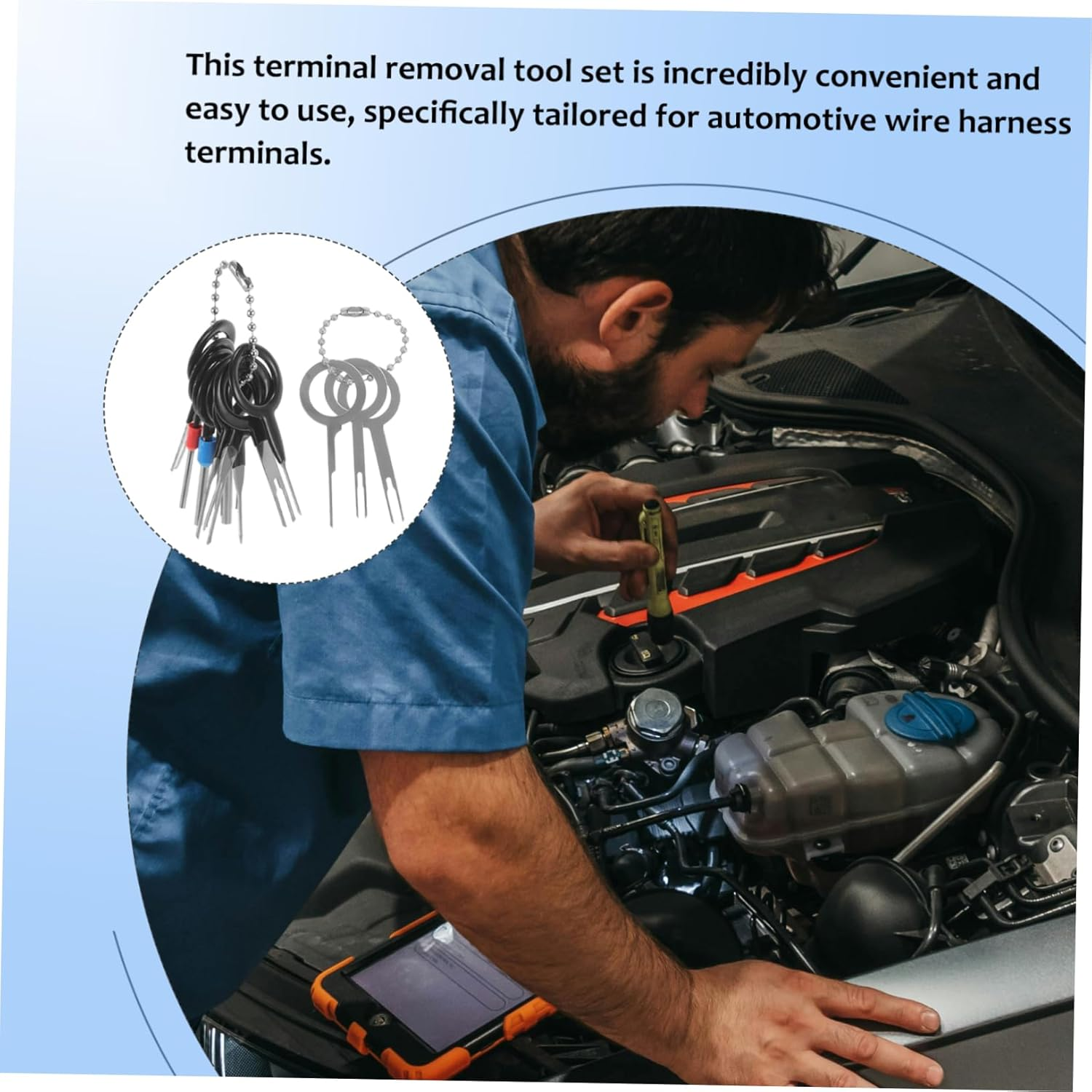 This terminal removal tool set is incredibly convenient and easy to use, specifically tailored for automotive wire harness terminals.