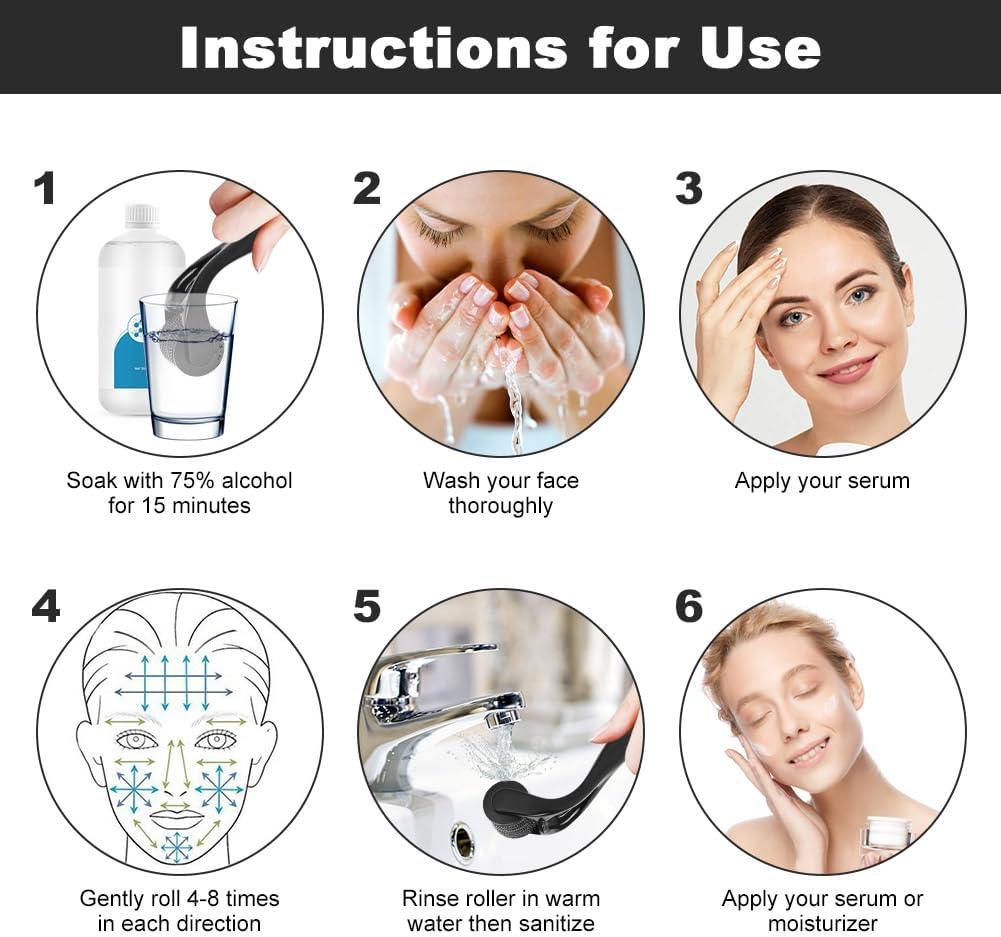 Instructions for Use

1

Soak with 75% alcohol for 15 minutes

2

Wash your face thoroughly

3

Apply your serum

4

Gently roll 4-8 times in each direction

5

Rinse roller in warm water then sanitize

6

Apply your serum or moisturizer