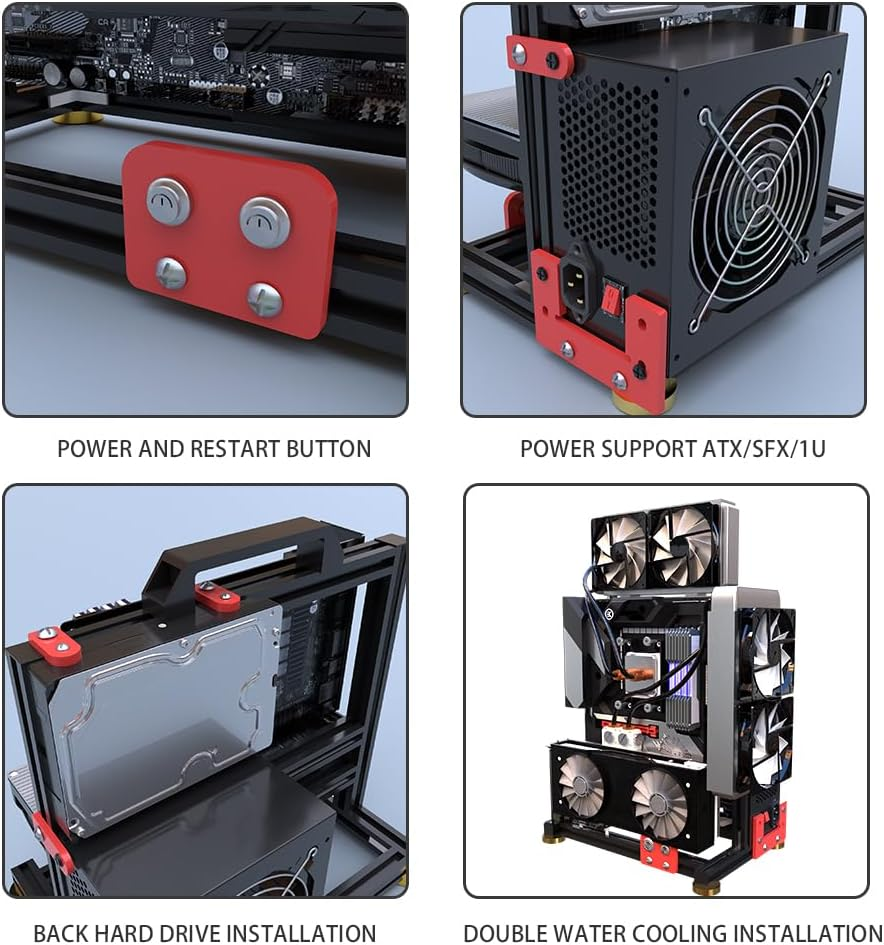 POWER AND RESTART BUTTON

POWER SUPPORT ATX/SFX/1U

BACK HARD DRIVE INSTALLATION

DOUBLE WATER COOLING INSTALLATION