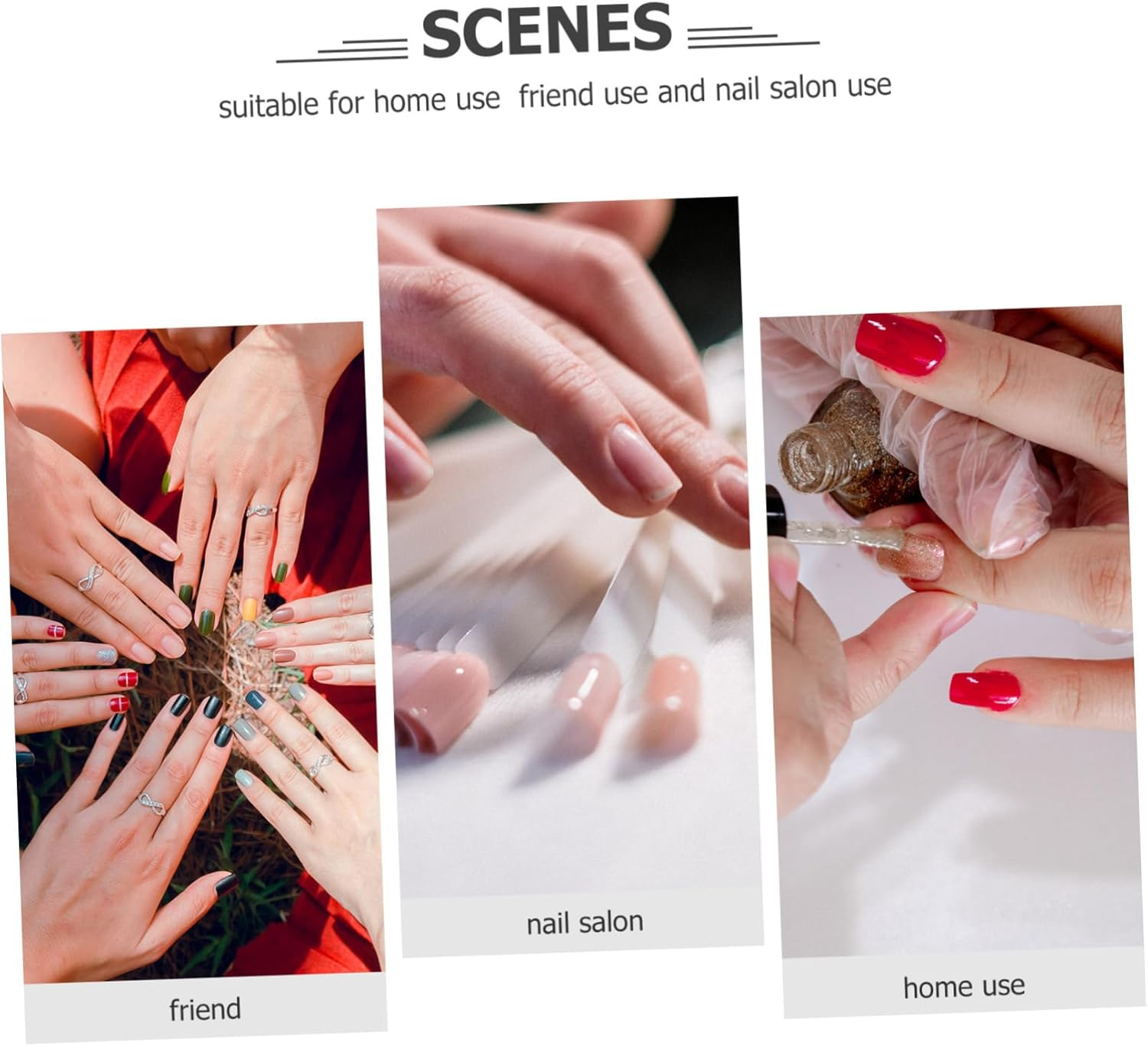 SCENES

suitable for home use  friend use and nail salon use

friend

nail salon

home use