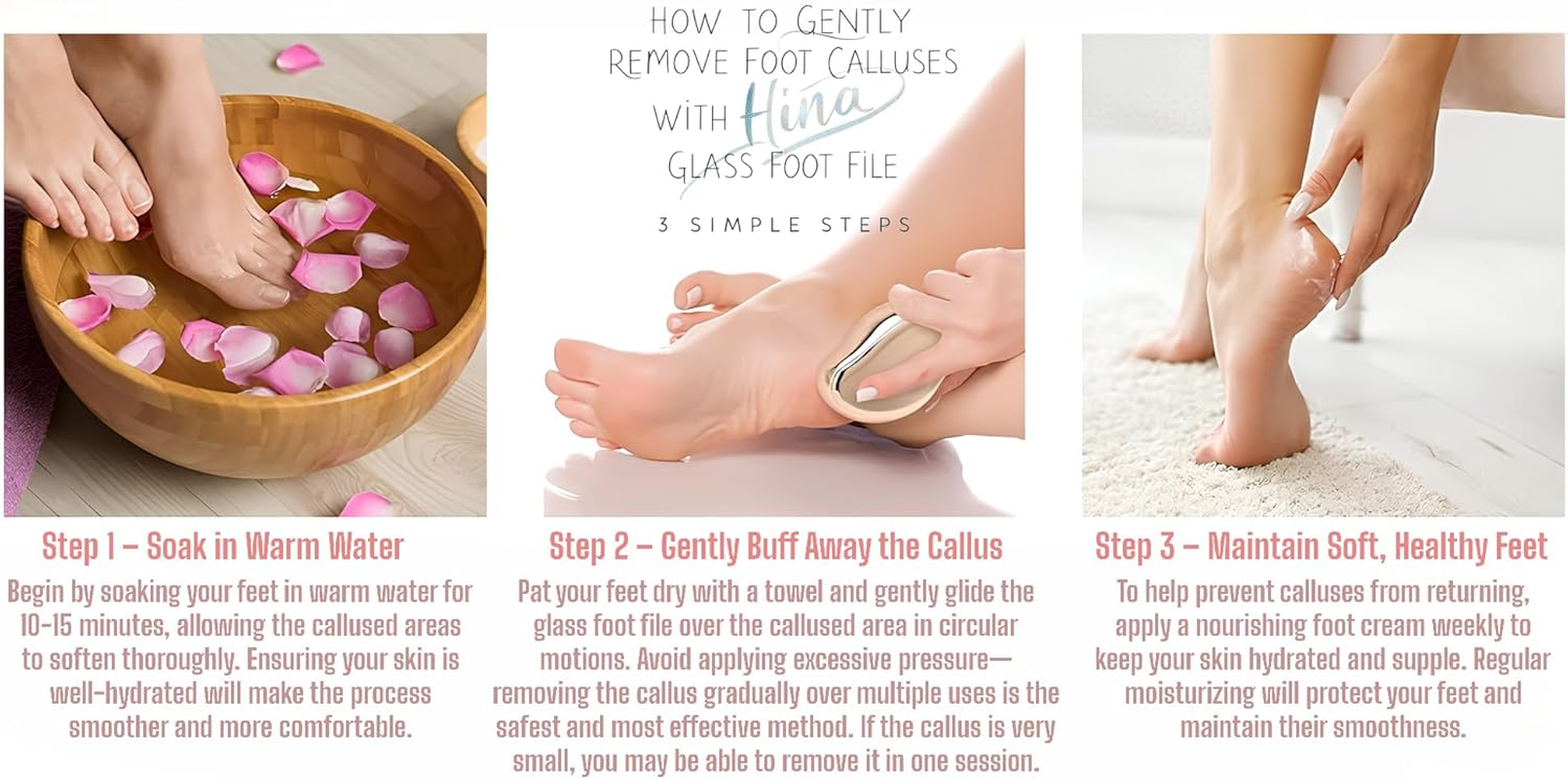 HOW TO GENTLY REMOVE FOOT CALLUSES WITH Hina GLASS FOOT FILE

3 SIMPLE STEPS

Step 1 – Soak in Warm Water

Begin by soaking your feet in warm water for 10-15 minutes, allowing the callused areas to soften thoroughly. Ensuring your skin is well-hydrated will make the process smoother and more comfortable.

Step 2 – Gently Buff Away the Callus

Pat your feet dry with a towel and gently glide the glass foot file over the callused area in circular motions. Avoid applying excessive pressure—removing the callus gradually over multiple uses is the safest and most effective method. If the callus is very small, you may be able to remove it in one session.

Step 3 – Maintain Soft, Healthy Feet

To help prevent calluses from returning, apply a nourishing foot cream weekly to keep your skin hydrated and supple. Regular moisturizing will protect your feet and maintain their smoothness.