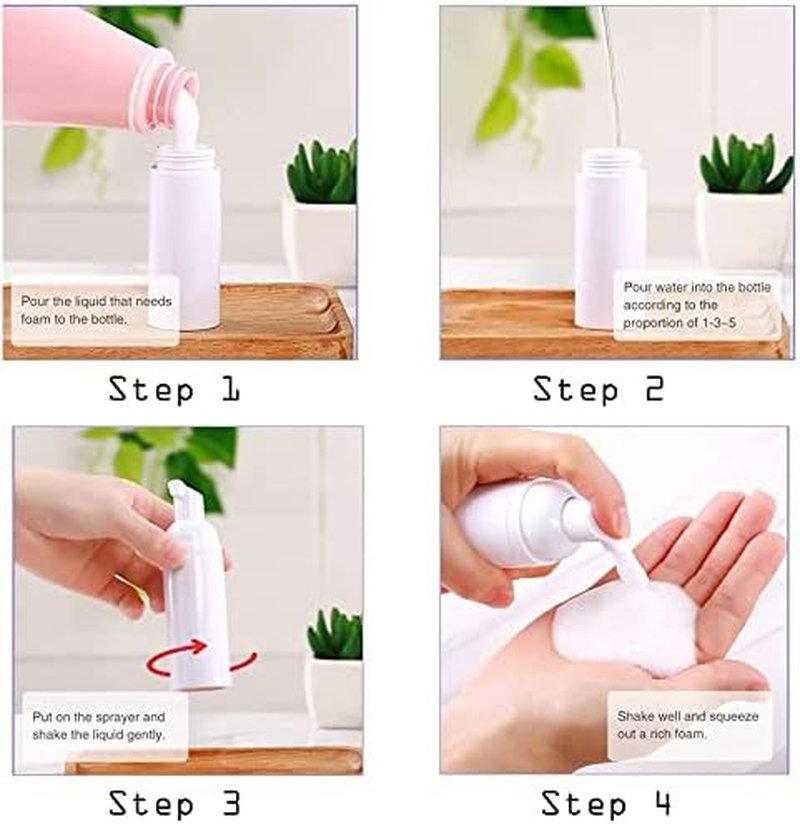 Pour the liquid that needs foam to the bottle.

Step 1

Pour water into the bottle according to the proportion of 1-3~5

Step 2

Put on the sprayer and shake the liquid gently.

Step 3

Shake well and squeeze out a rich foam.

Step 4