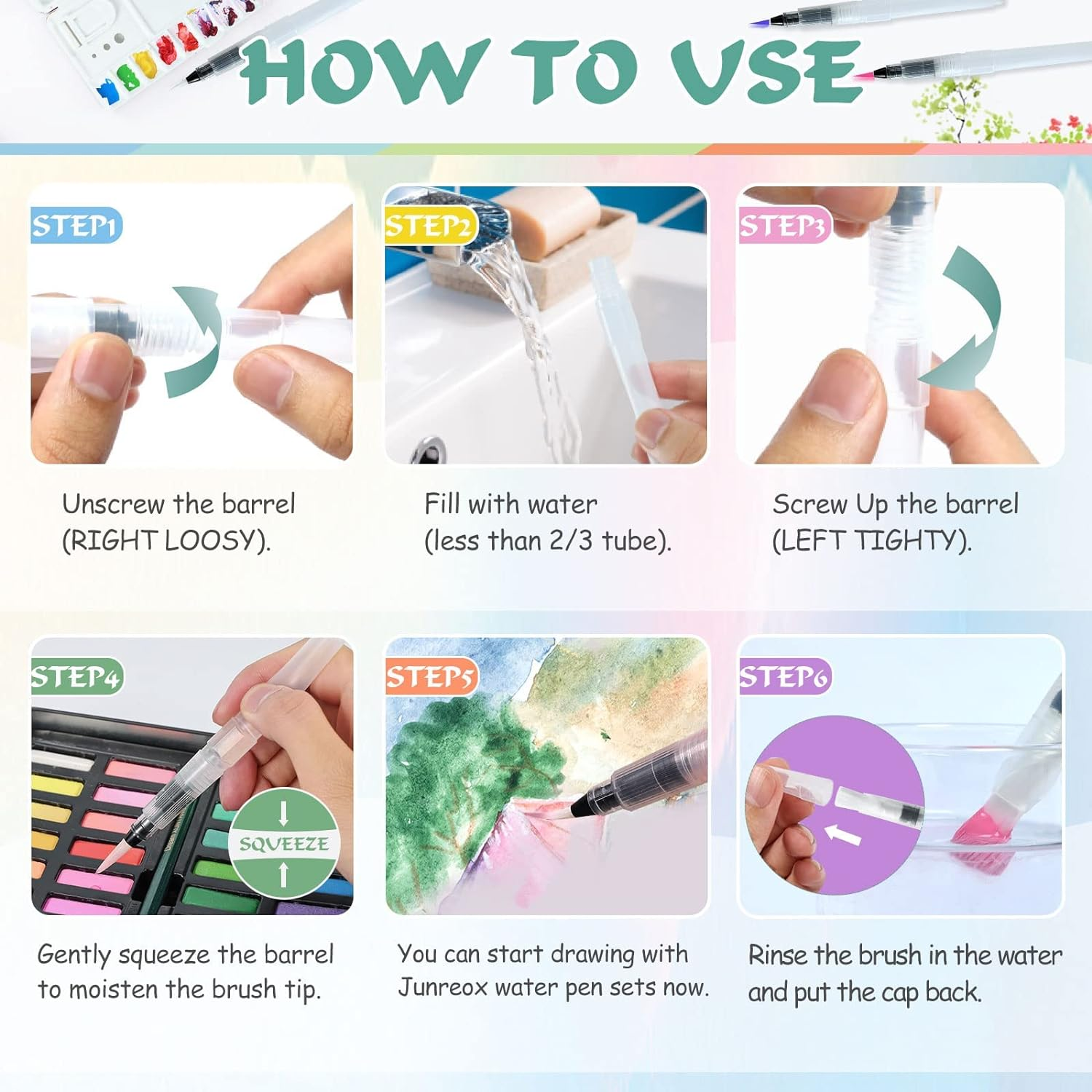 HOW TO USE

STEP1

Unscrew the barrel (RIGHT LOOSY).

STEP2

Fill with water (less than 2/3 tube).

STEP3

Screw Up the barrel (LEFT TIGHTY).

STEP4

SQUEEZE

Gently squeeze the barrel to moisten the brush tip.

STEP5

You can start drawing with Junreox water pen sets now.

STEP6

Rinse the brush in the water and put the cap back.