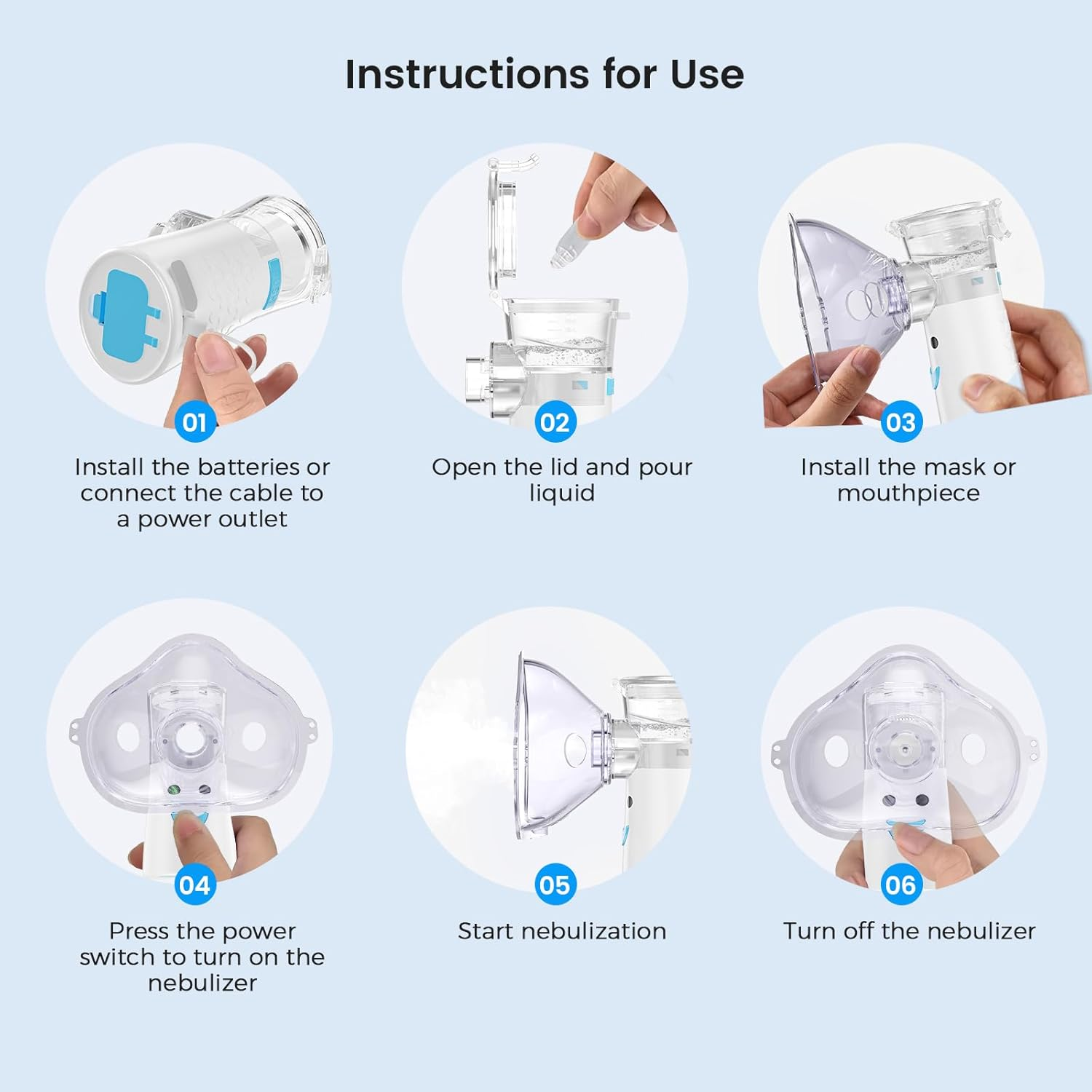 Instructions for Use

01
Install the batteries or connect the cable to a power outlet

02
Open the lid and pour liquid

03
Install the mask or mouthpiece

04
Press the power switch to turn on the nebulizer

05
Start nebulization

06
Turn off the nebulizer