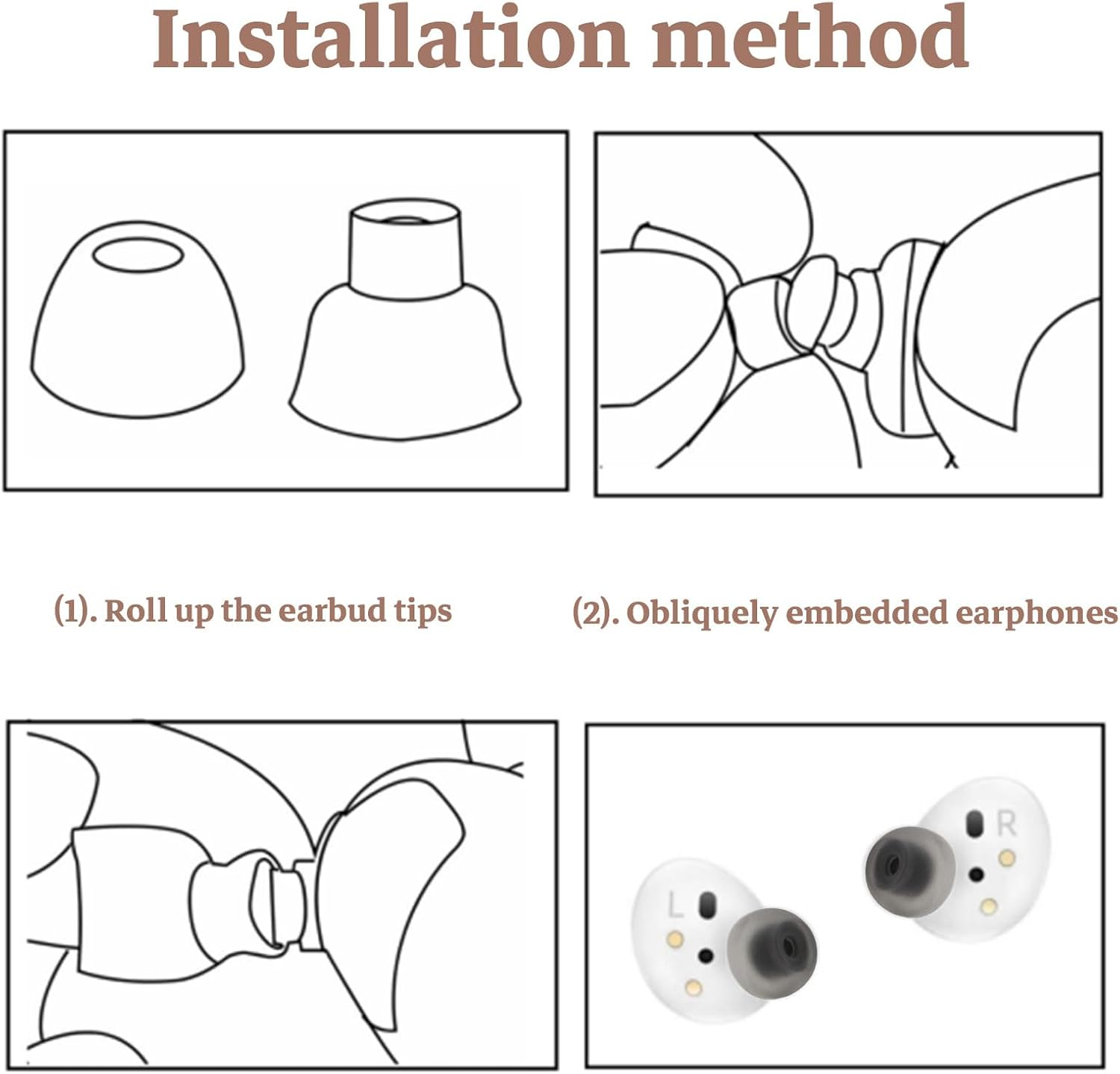 Installation method

(1). Roll up the earbud tips

(2). Obliquely embedded earphones

L

R